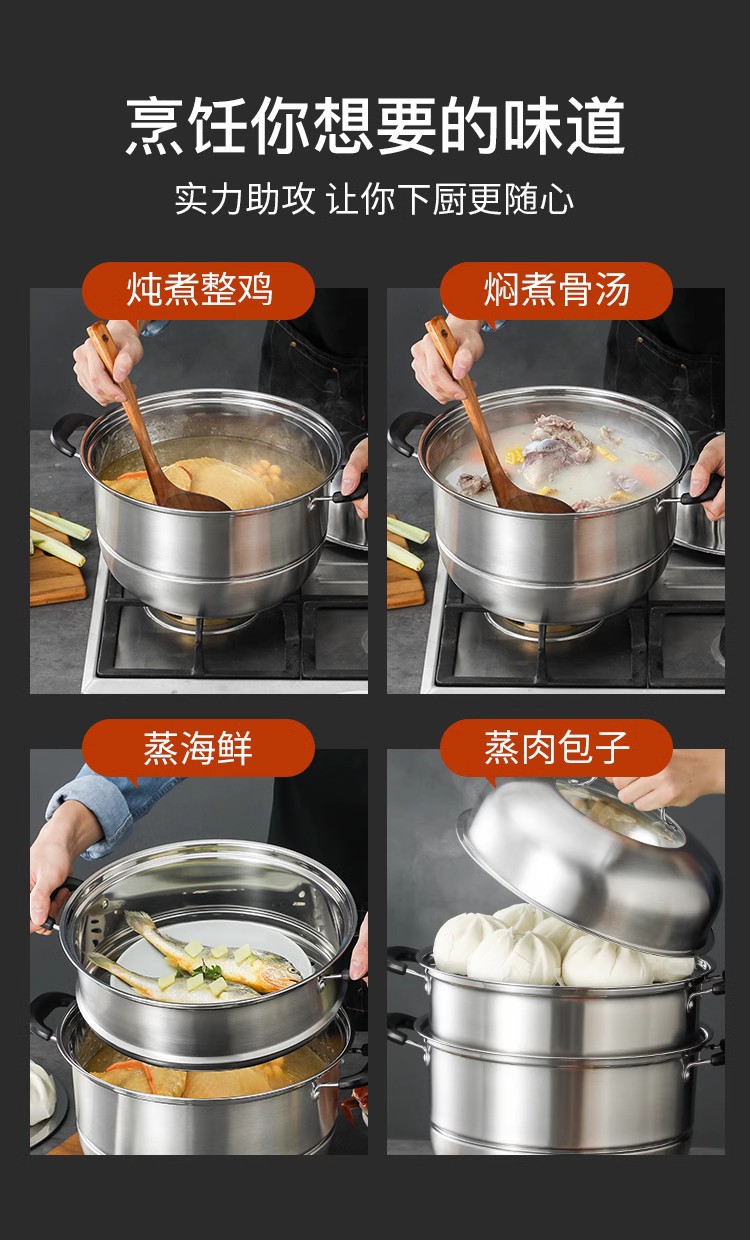 烹饪你想要的味道

实力助攻 让你下厨更随心

炖煮整鸡

焖煮骨汤

蒸海鲜

蒸肉包子