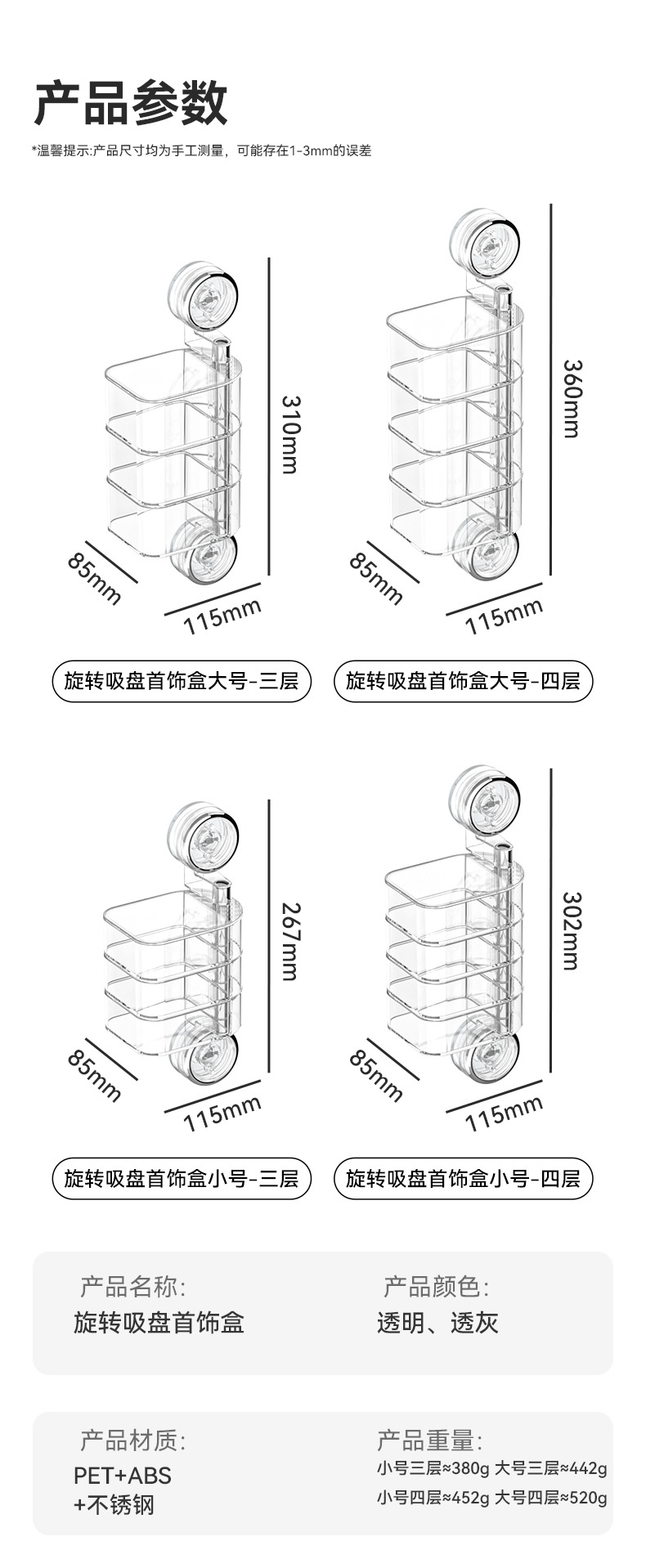 产品参数

*温馨提示:产品尺寸均为手工测量，可能存在1-3mm的误差

310mm
85mm
115mm
旋转吸盘首饰盒大号-三层

360mm
85mm
115mm
旋转吸盘首饰盒大号-四层

267mm
85mm
115mm
旋转吸盘首饰盒小号-三层

302mm
85mm
115mm
旋转吸盘首饰盒小号-四层

产品名称:
旋转吸盘首饰盒

产品颜色:
透明、透灰

产品材质:
PET+ABS
+不锈钢

产品重量:
小号三层≈380g 大号三层≈442g
小号四层≈452g 大号四层≈520g