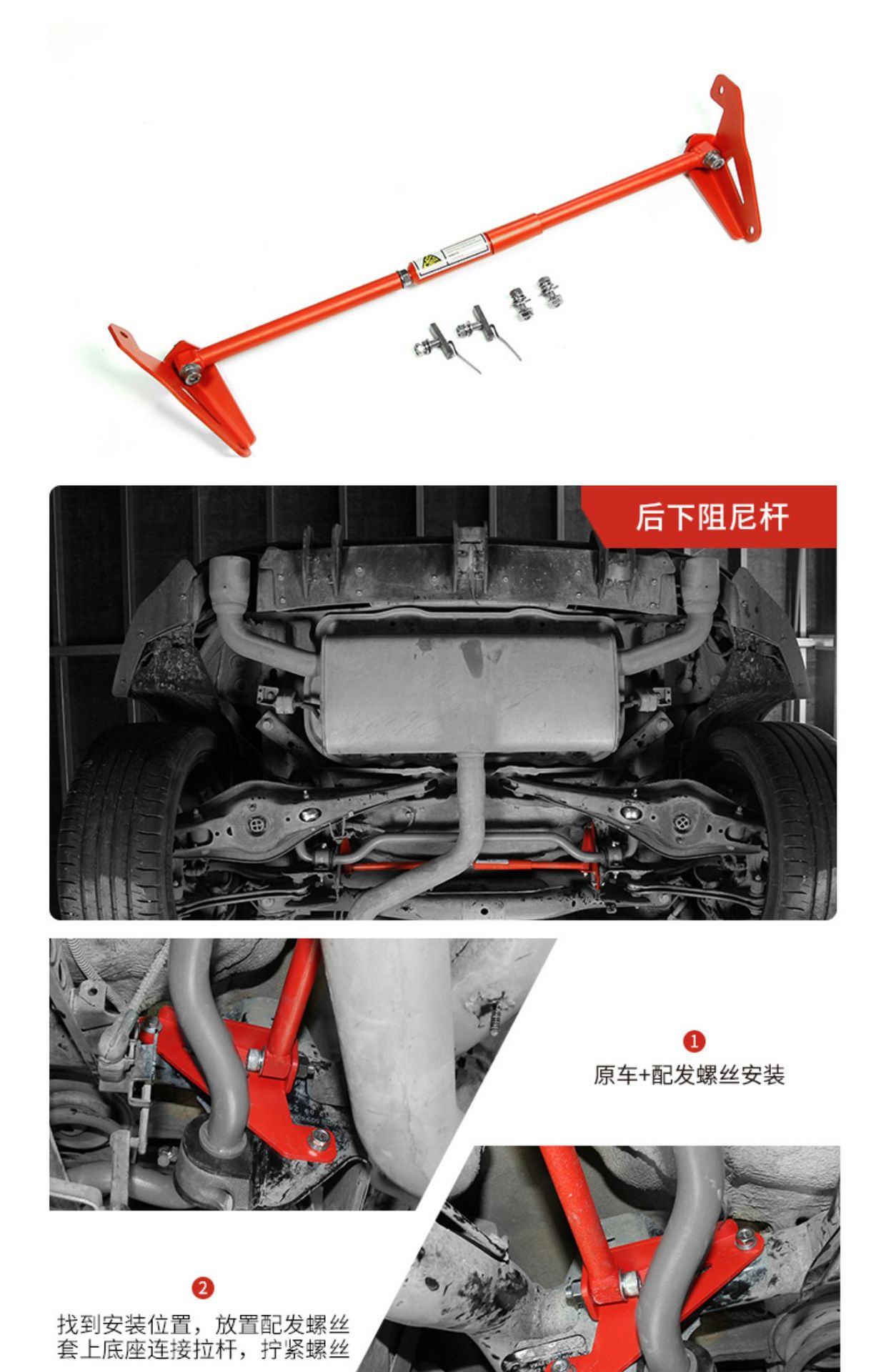 后下阻尼杆

1
原车+配发螺丝安装

2
找到安装位置，放置配发螺丝套上底座连接拉杆，拧紧螺丝