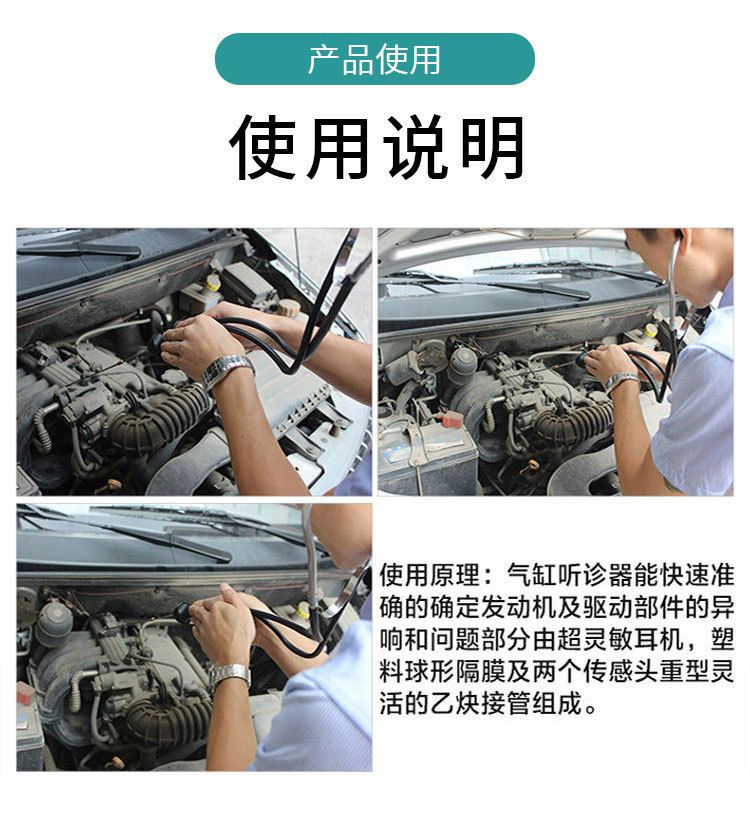 产品使用

使用说明

使用原理：气缸听诊器能快速准确的确定发动机及驱动部件的异响和问题部分由超灵敏耳机，塑料球形隔膜及两个传感头重型灵活的乙炔接管组成。