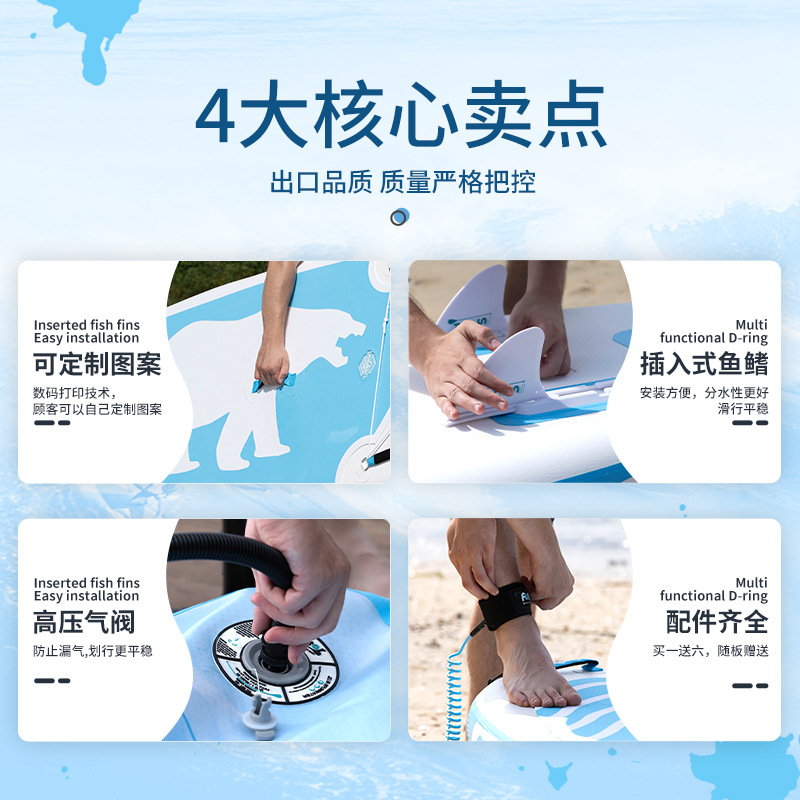 4大核心卖点

出口品质 质量严格把控

Inserted fish fins
Easy installation

可定制图案

数码打印技术，
顾客可以自己定制图案

Multi
functional D-ring

插入式鱼鳍

安装方便，分水性更好
滑行平稳

Inserted fish fins
Easy installation

高压气阀

防止漏气,划行更平稳

Multi
functional D-ring

配件齐全

买一送六，随板赠送