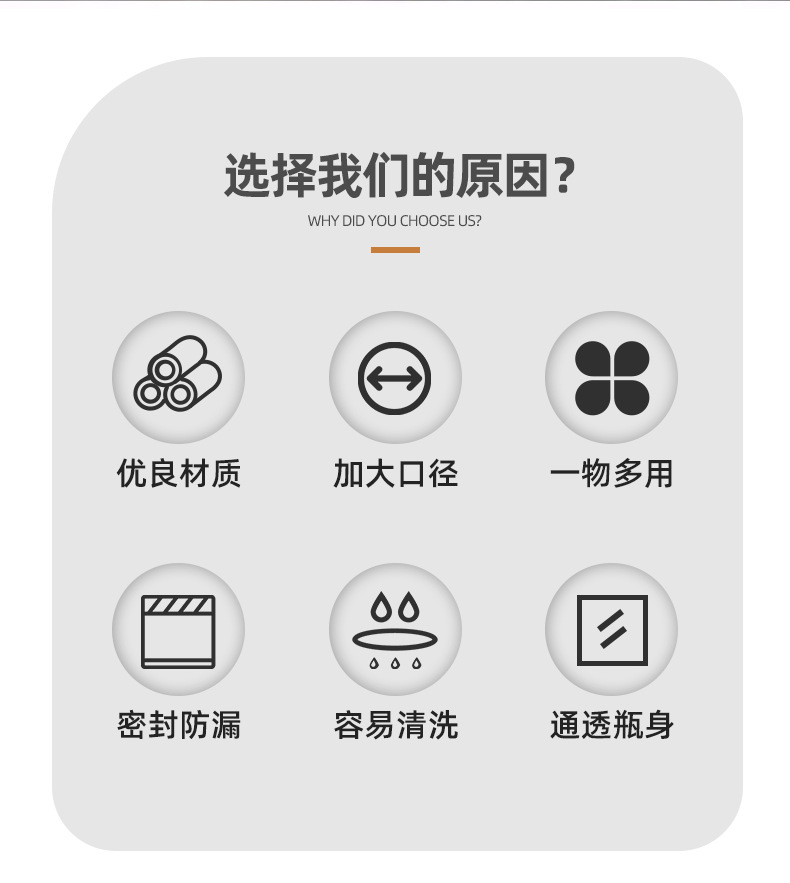 选择我们的原因？
WHY DID YOU CHOOSE US?

优良材质

加大口径

一物多用

密封防漏

容易清洗

通透瓶身