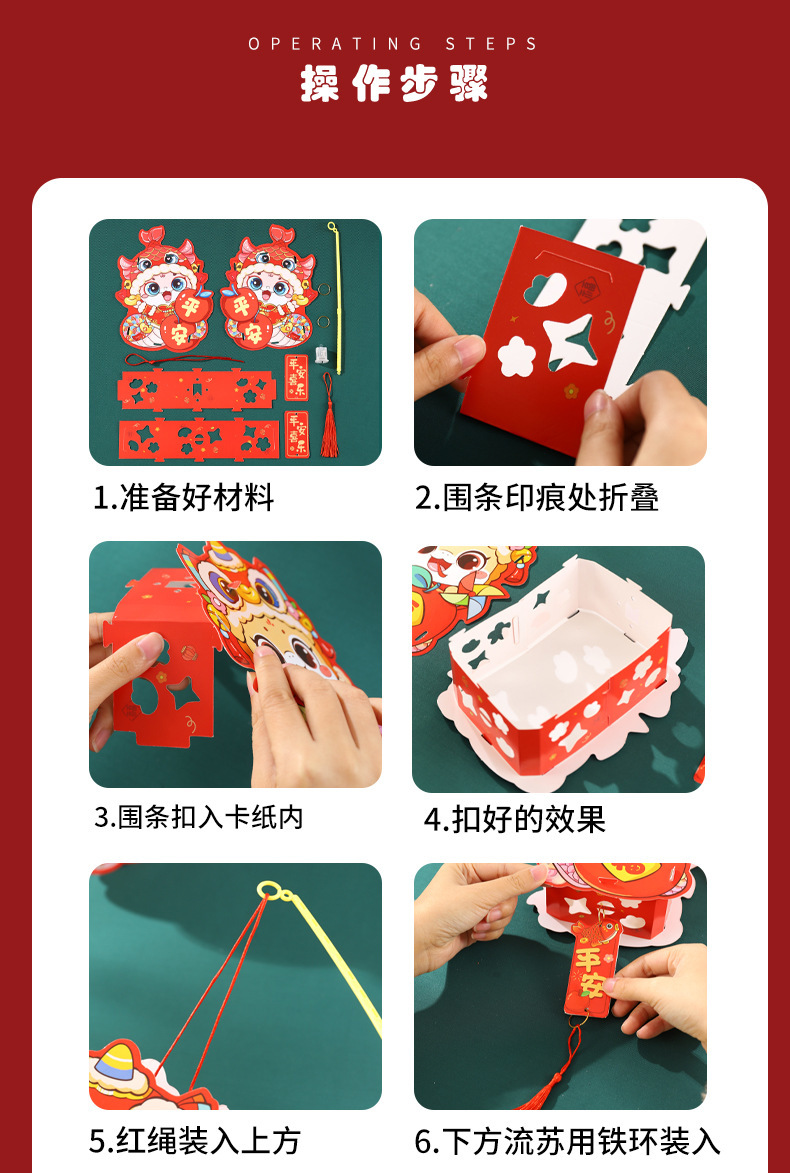 OPERATING STEPS
操作步骤

平安

平安

平安喜乐

平安喜乐

1.准备好材料

2.围条印痕处折叠

3.围条扣入卡纸内

4.扣好的效果

5.红绳装入上方

平安

6.下方流苏用铁环装入