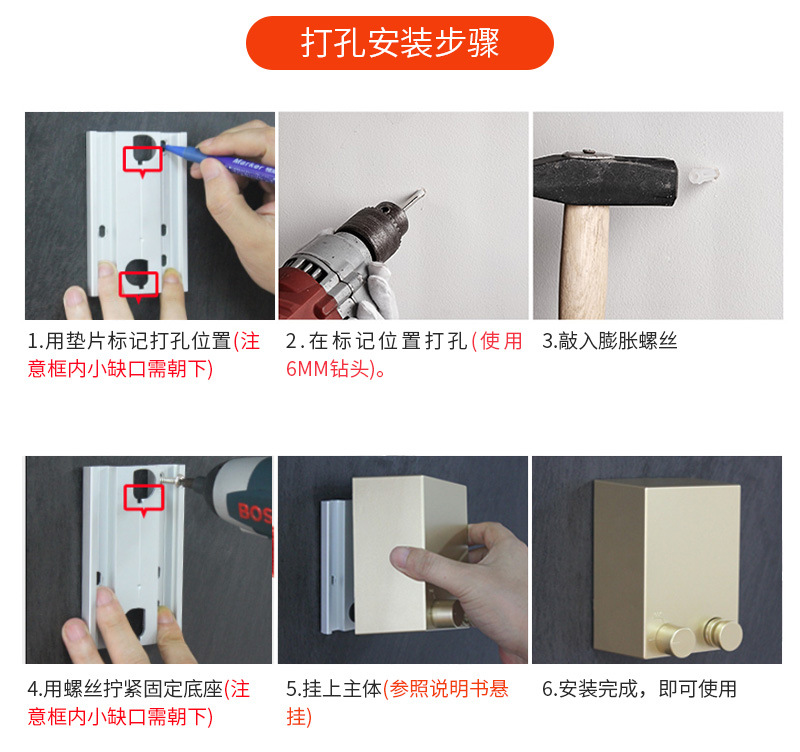 打孔安装步骤

Marker

1.用垫片标记打孔位置(注意框内小缺口需朝下)

2.在标记位置打孔(使用6MM钻头)。

3.敲入膨胀螺丝

BOS

4.用螺丝拧紧固定底座(注意框内小缺口需朝下)

5.挂上主体(参照说明书悬挂)

6.安装完成，即可使用