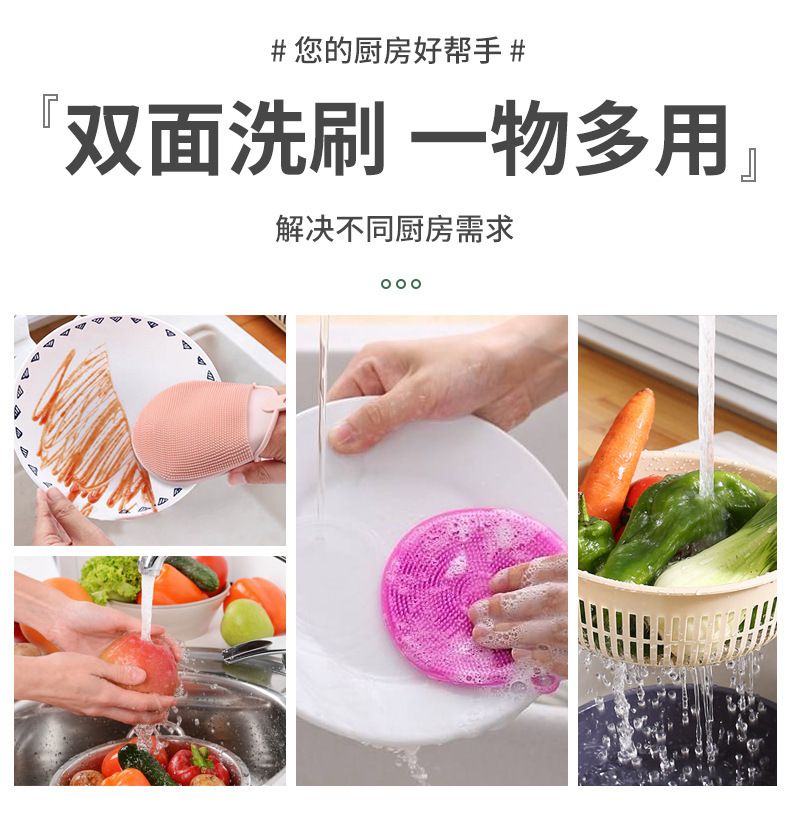 # 您的厨房好帮手 #

『双面洗刷 一物多用』

解决不同厨房需求