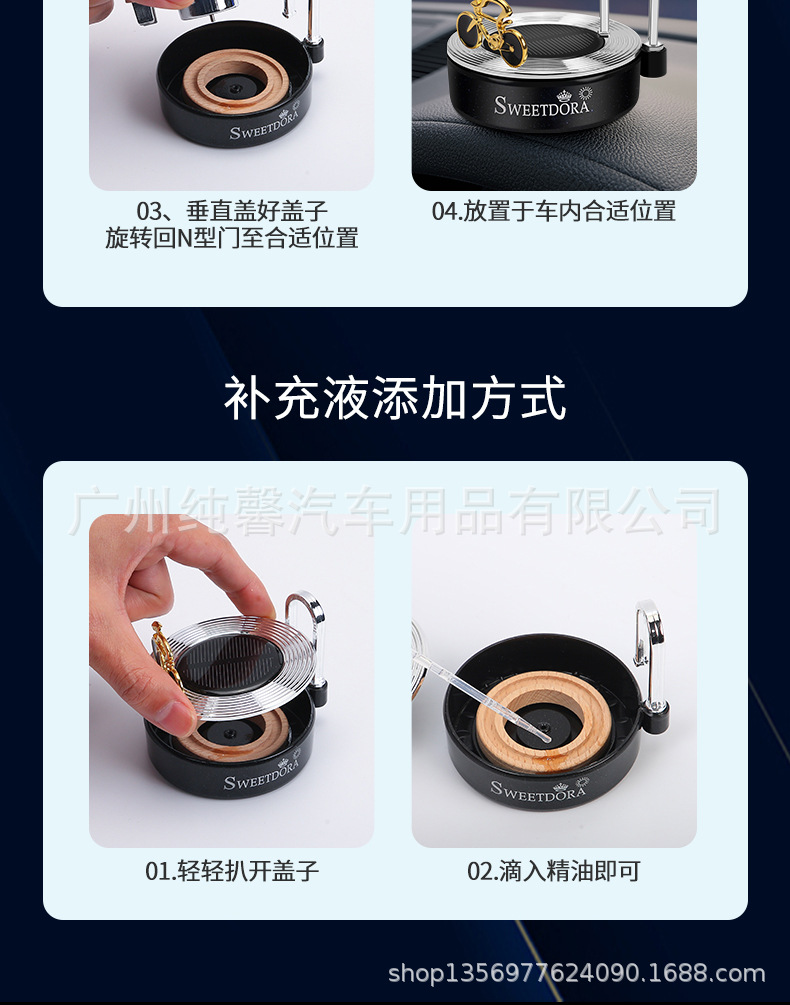 SWEETDORA

SWEETDORA

03、垂直盖好盖子
旋转回N型门至合适位置

04.放置于车内合适位置

补充液添加方式

广州纯馨汽车用品有限公司

SWEETDORA

SWEETDORA

01.轻轻扒开盖子

02.滴入精油即可

shop1356977624090.1688.com