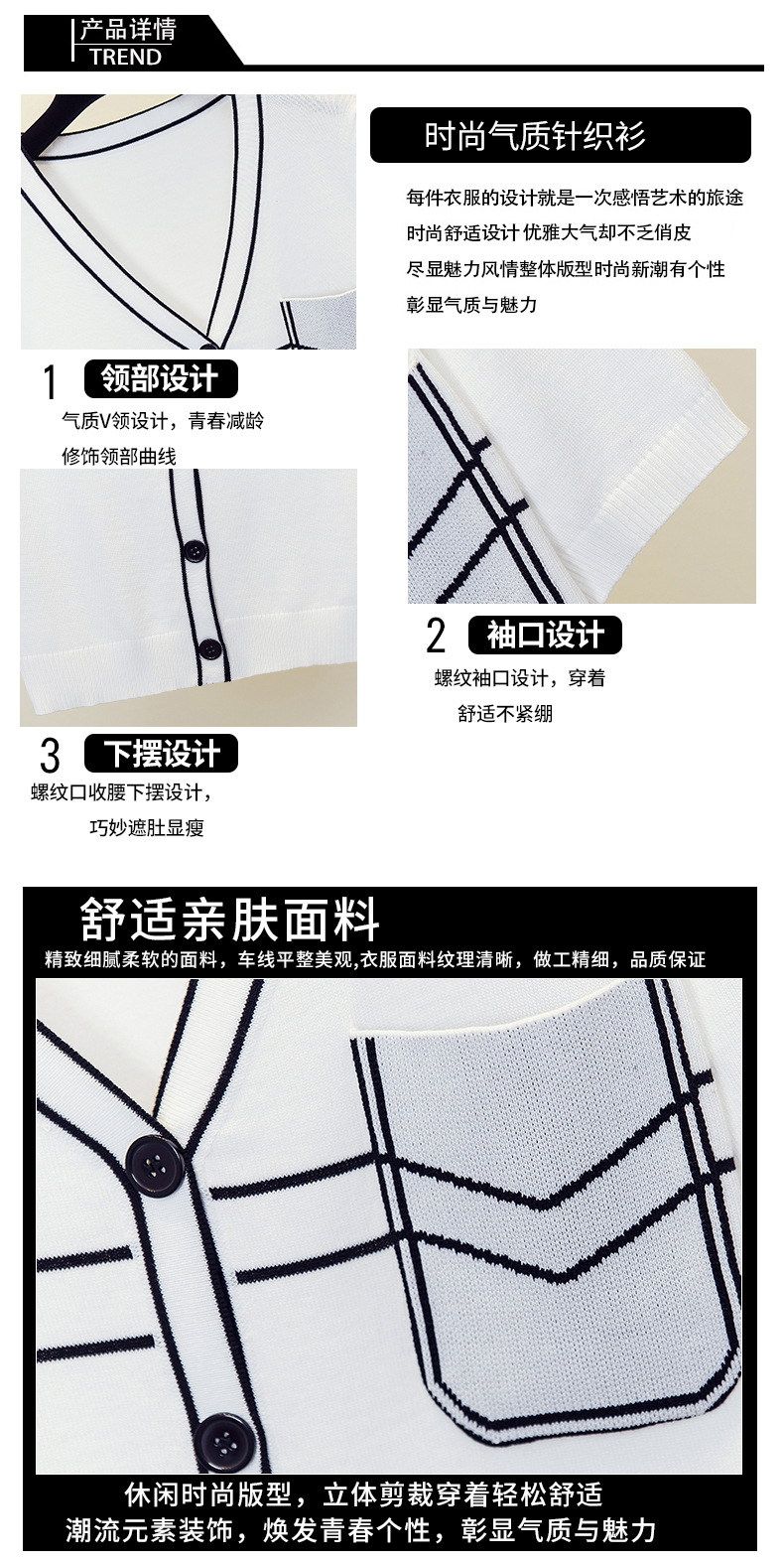 产品详情
TREND

时尚气质针织衫

每件衣服的设计就是一次感悟艺术的旅途
时尚舒适设计 优雅大气却不乏俏皮
尽显魅力风情整体版型时尚新潮有个性
彰显气质与魅力

1 领部设计
气质V领设计，青春减龄
修饰领部曲线

2 袖口设计
螺纹袖口设计，穿着
舒适不紧绷

3 下摆设计
螺纹口收腰下摆设计，
巧妙遮肚显瘦

舒适亲肤面料
精致细腻柔软的面料，车线平整美观,衣服面料纹理清晰，做工精细，品质保证

休闲时尚版型，立体剪裁穿着轻松舒适
潮流元素装饰，焕发青春个性，彰显气质与魅力