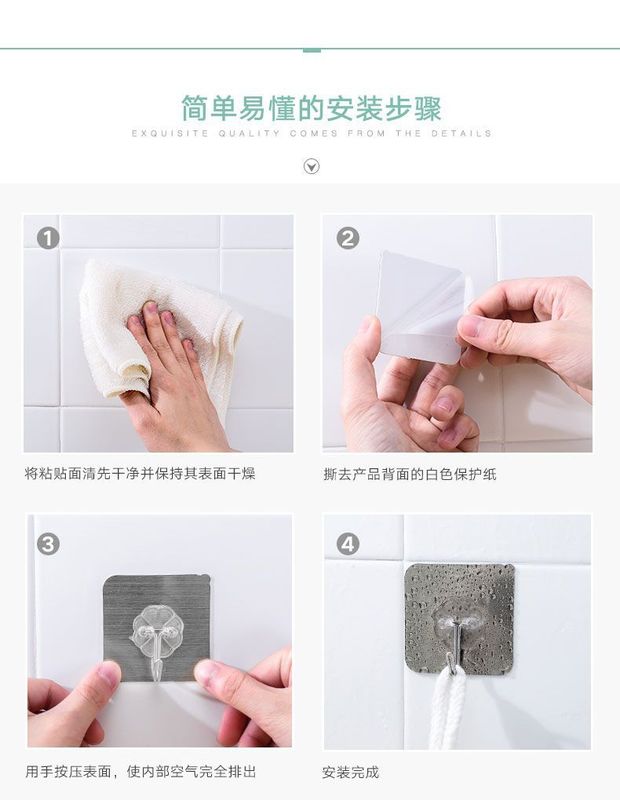 简单易懂的安装步骤
EXQUISITE QUALITY COMES FROM THE DETAILS

1
将粘贴面清先干净并保持其表面干燥

2
撕去产品背面的白色保护纸

3
用手按压表面，使内部空气完全排出

4
安装完成