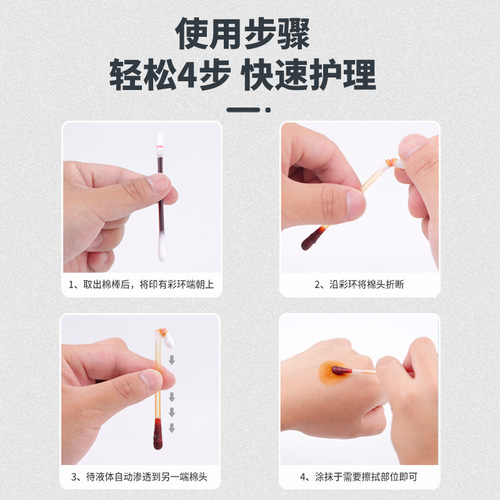 使用步骤
轻松4步 快速护理

1、取出棉棒后，将印有彩环端朝上

2、沿彩环将棉头折断

3、待液体自动渗透到另一端棉头

4、涂抹于需要擦拭部位即可