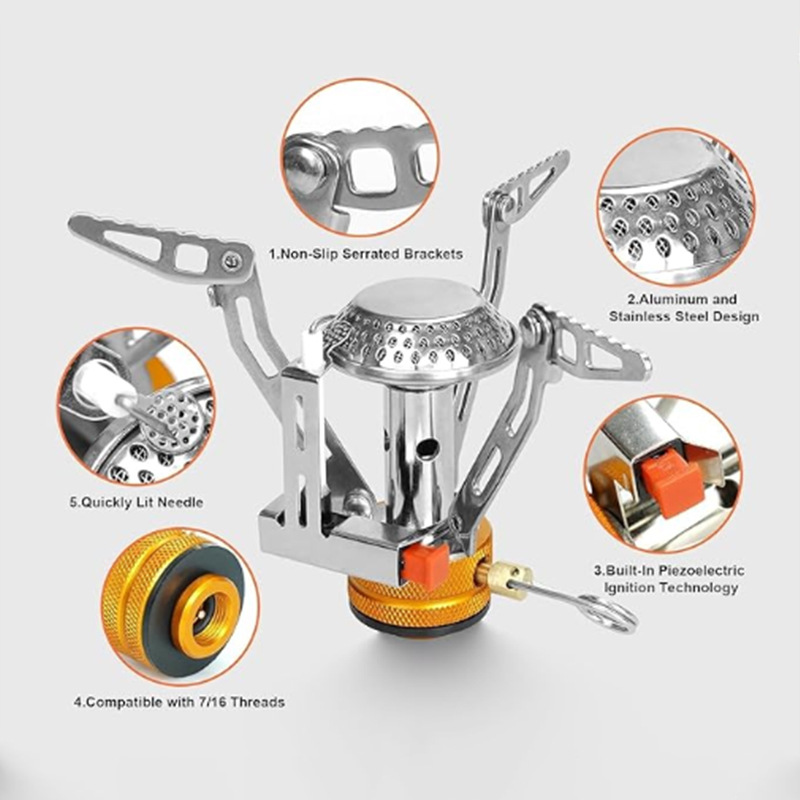 1.Non-Slip Serrated Brackets

2.Aluminum and Stainless Steel Design

5.Quickly Lit Needle

3.Built-In Piezoelectric Ignition Technology

4.Compatible with 7/16 Threads