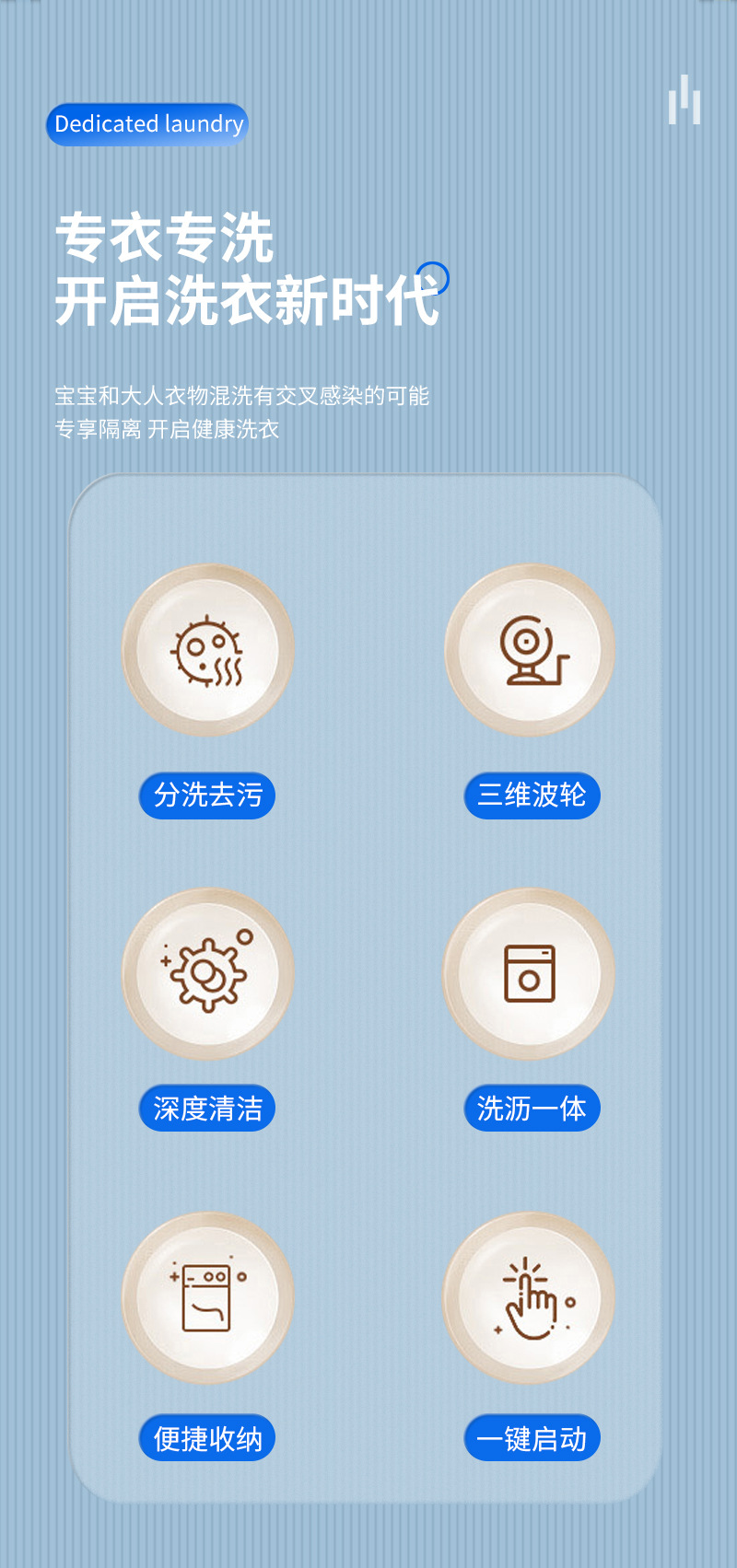 Dedicated laundry

专衣专洗
开启洗衣新时代

宝宝和大人衣物混洗有交叉感染的可能
专享隔离 开启健康洗衣

分洗去污

三维波轮

深度清洁

洗沥一体

便捷收纳

一键启动