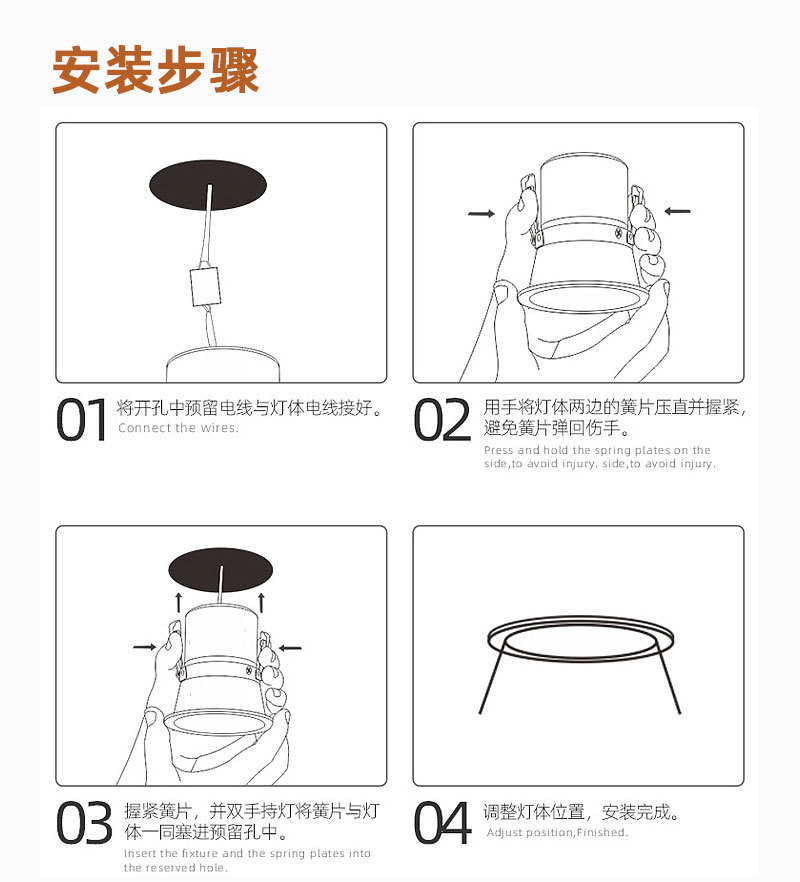 安装步骤

01 将开孔中预留电线与灯体电线接好。
Connect the wires.

02 用手将灯体两边的簧片压直并握紧，避免簧片弹回伤手。
Press and hold the spring plates on the side,to avoid injury. side,to avoid injury.

03 握紧簧片，并双手持灯将簧片与灯体一同塞进预留孔中。
Insert the fixture and the spring plates into the reserved hole.

04 调整灯体位置，安装完成。
Adjust position,Finished.