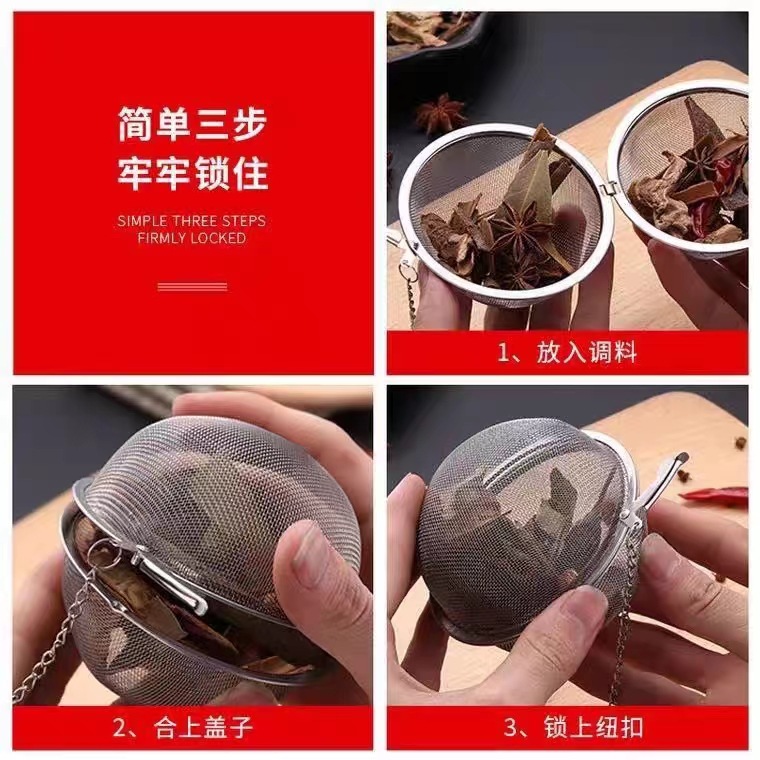 简单三步
牢牢锁住

SIMPLE THREE STEPS
FIRMLY LOCKED

1、放入调料

2、合上盖子

3、锁上纽扣