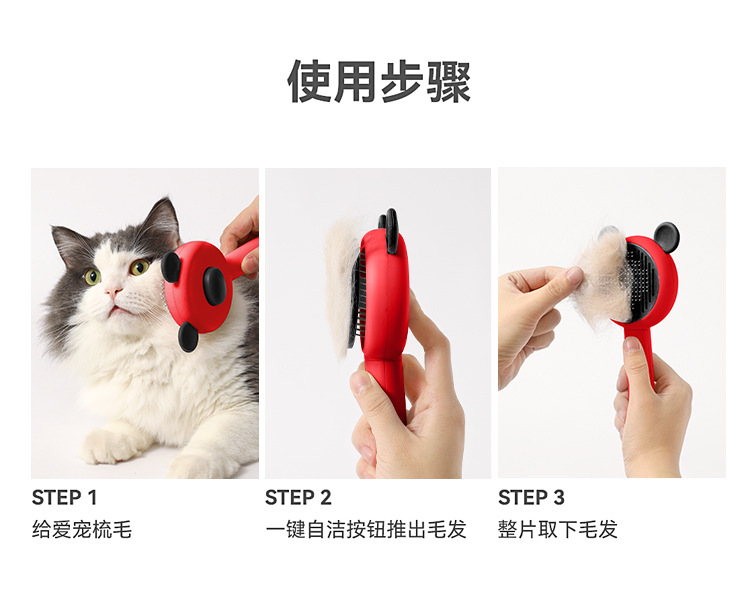 使用步骤

STEP 1
给爱宠梳毛

STEP 2
一键自洁按钮推出毛发

STEP 3
整片取下毛发