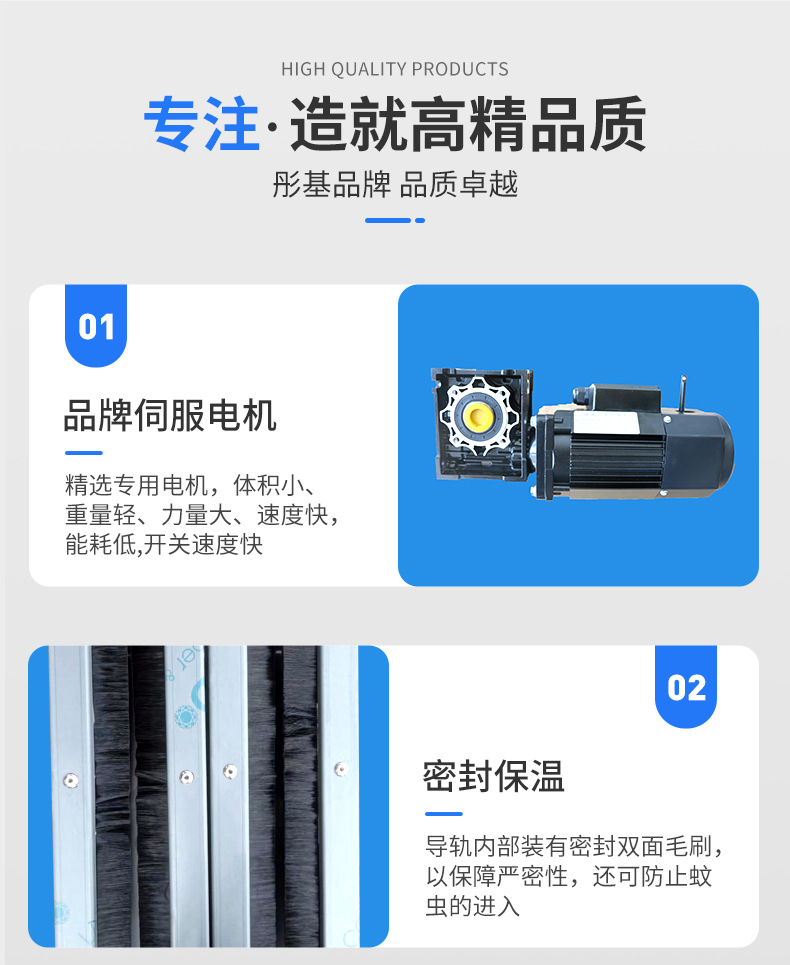 HIGH QUALITY PRODUCTS

专注·造就高精品质

彤基品牌 品质卓越

01

品牌伺服电机

精选专用电机，体积小、重量轻、力量大、速度快，能耗低,开关速度快

02

密封保温

导轨内部装有密封双面毛刷，以保障严密性，还可防止蚊虫的进入