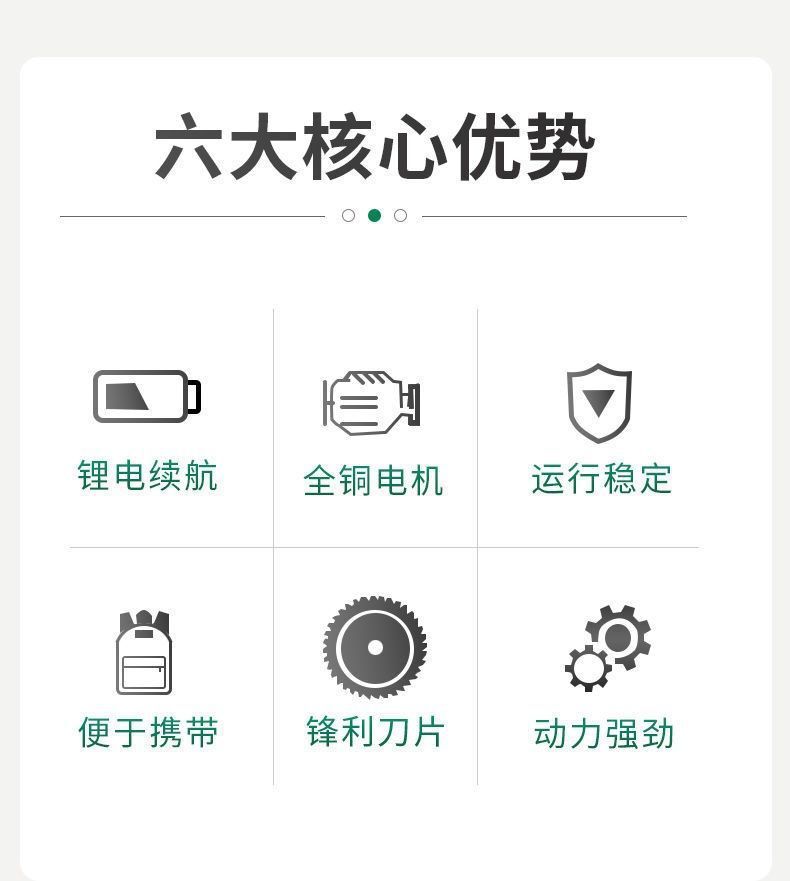 六大核心优势

锂电续航

全铜电机

运行稳定

便于携带

锋利刀片

动力强劲