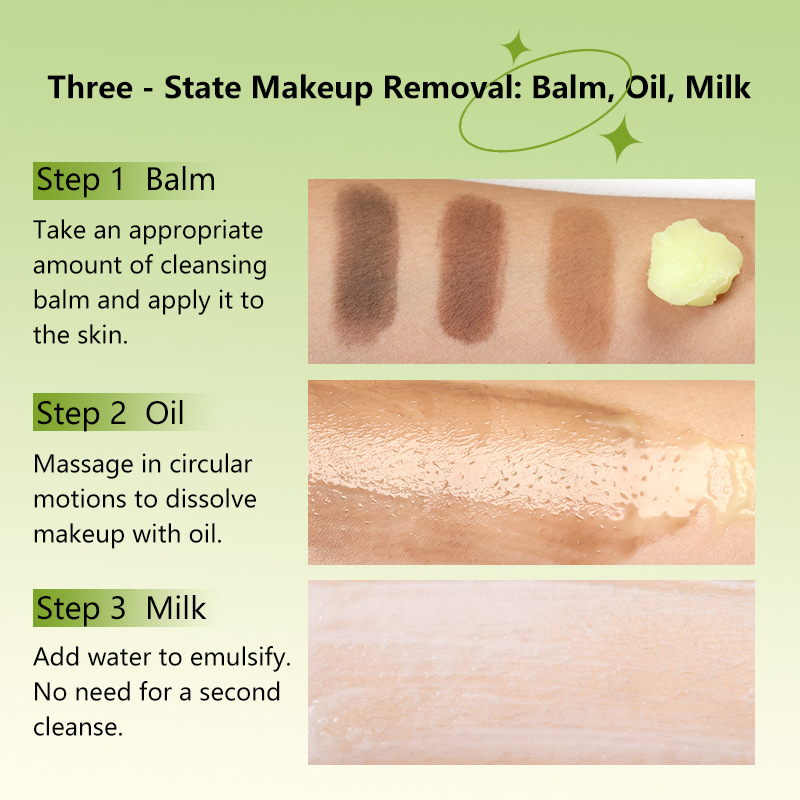 Three - State Makeup Removal: Balm, Oil, Milk

Step 1 Balm

Take an appropriate amount of cleansing balm and apply it to the skin.

Step 2 Oil

Massage in circular motions to dissolve makeup with oil.

Step 3 Milk

Add water to emulsify. No need for a second cleanse.