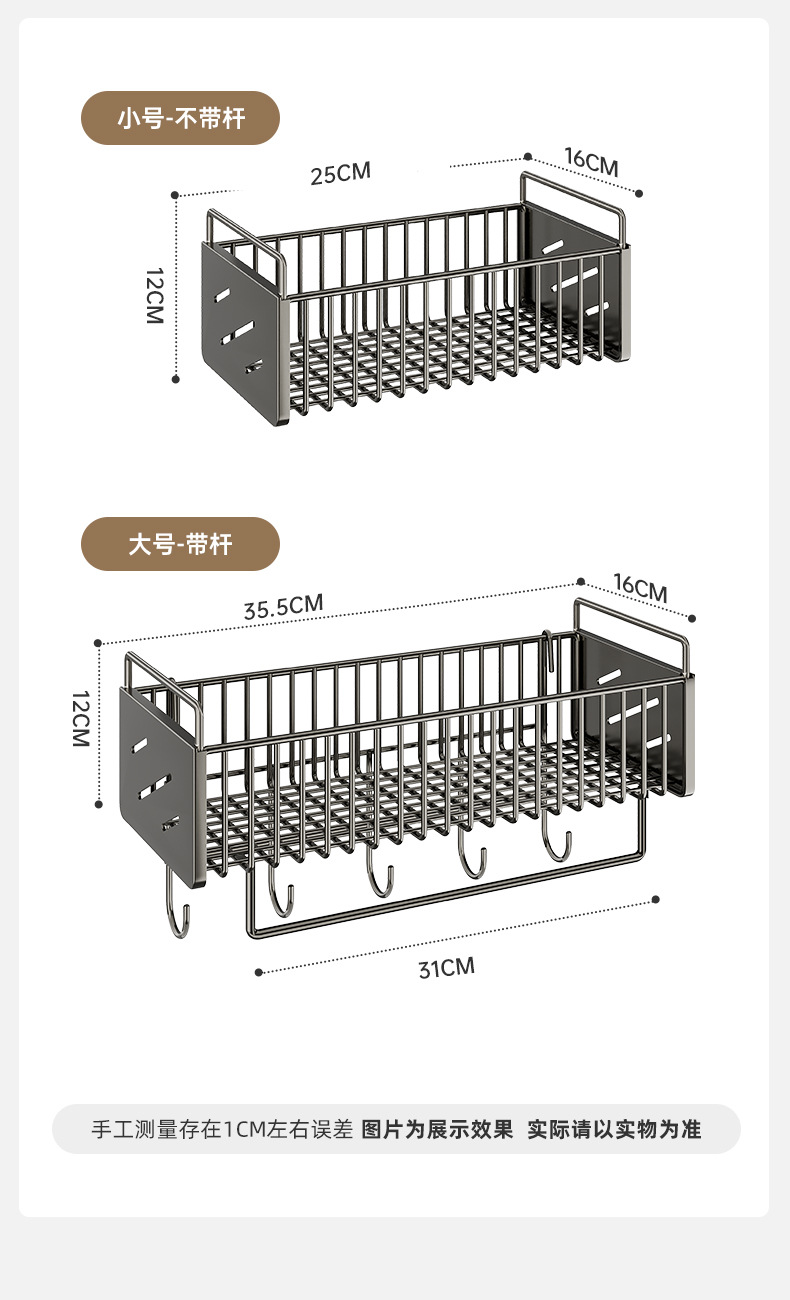 小号-不带杆

25CM

16CM

12CM

大号-带杆

35.5CM

16CM

12CM

31CM

手工测量存在1CM左右误差 图片为展示效果 实际请以实物为准