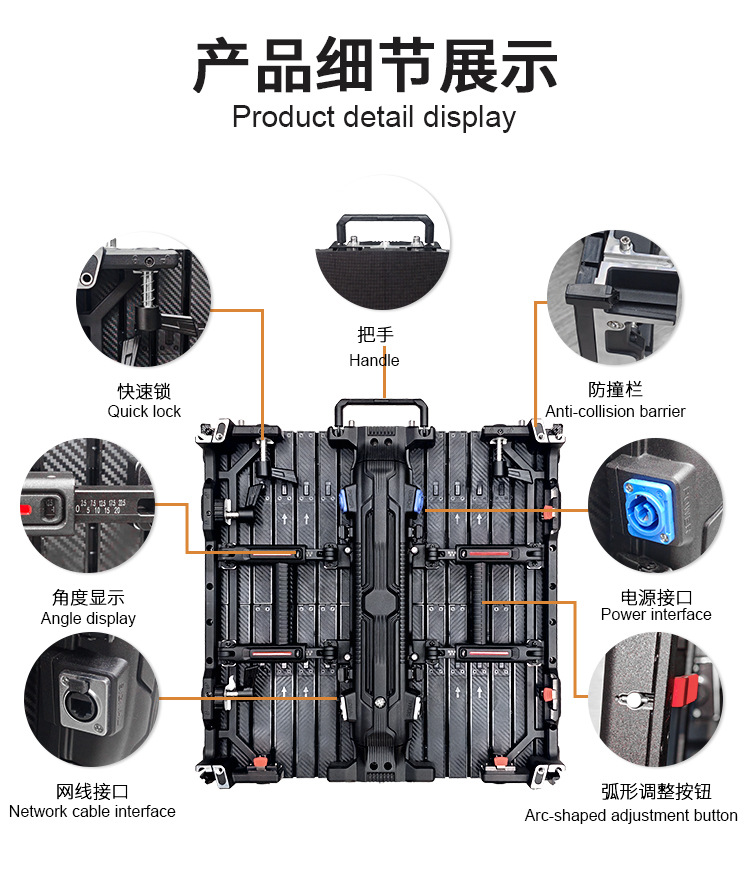 产品细节展示
Product detail display

把手
Handle

快速锁
Quick lock

防撞栏
Anti-collision barrier

角度显示
Angle display

电源接口
Power interface

网线接口
Network cable interface

弧形调整按钮
Arc-shaped adjustment button