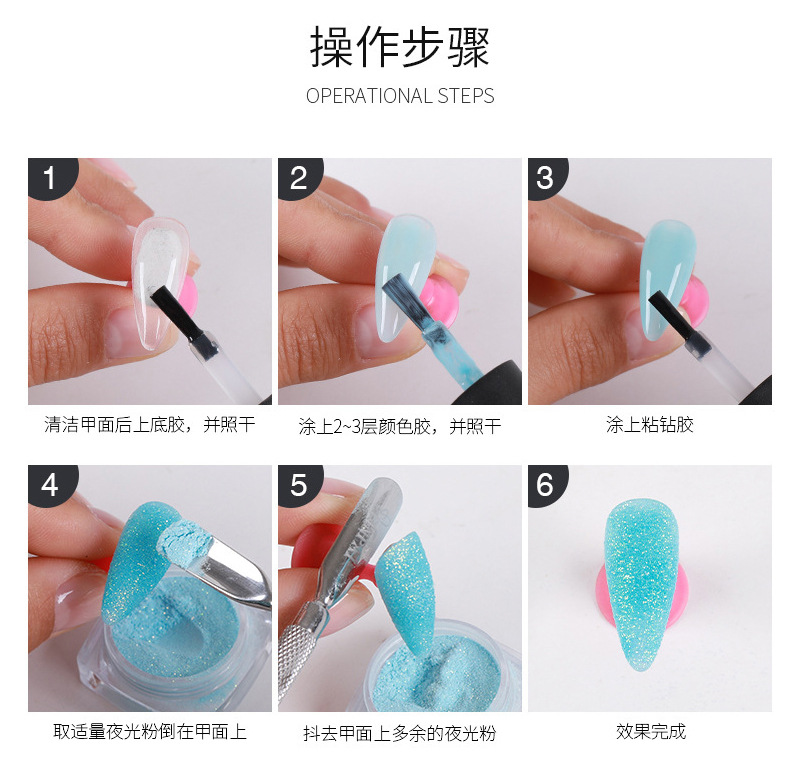 操作步骤
OPERATIONAL STEPS

1
清洁甲面后上底胶，并照干

2
涂上2~3层颜色胶，并照干

3
涂上粘钻胶

4
取适量夜光粉倒在甲面上

5
抖去甲面上多余的夜光粉

6
效果完成