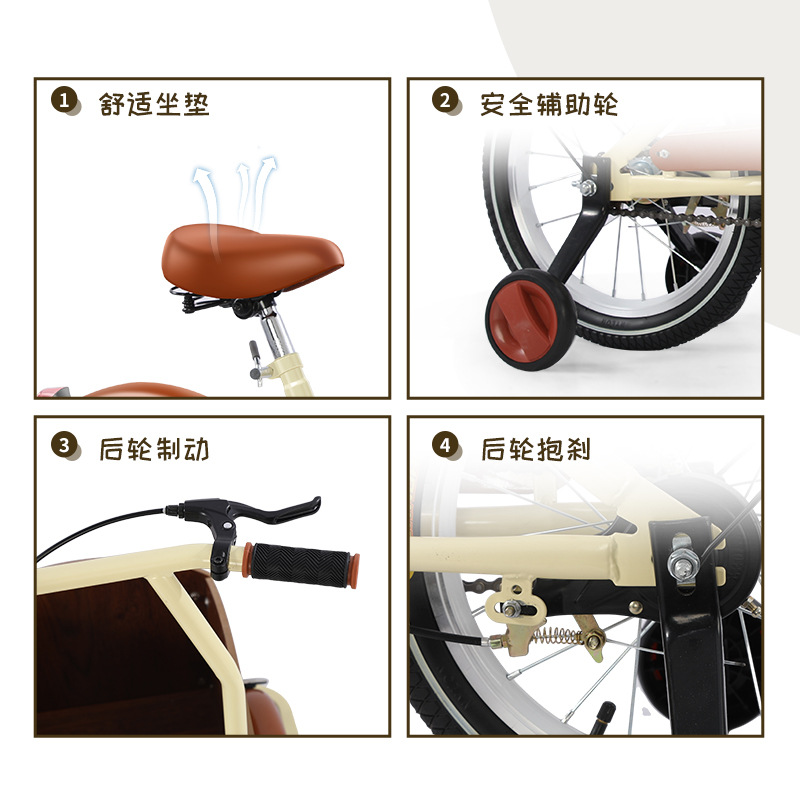 1 舒适坐垫

2 安全辅助轮

3 后轮制动

4 后轮抱刹