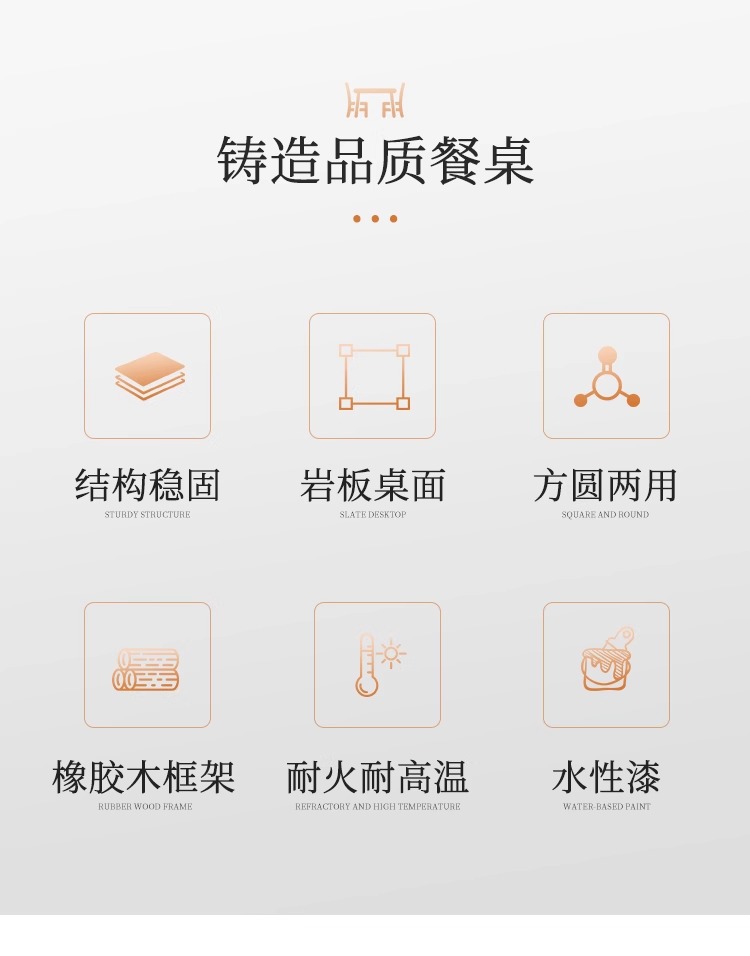 铸造品质餐桌

结构稳固
STURDY STRUCTURE

岩板桌面
SLATE DESKTOP

方圆两用
SQUARE AND ROUND

橡胶木框架
RUBBER WOOD FRAME

耐火耐高温
REFRACTORY AND HIGH TEMPERATURE

水性漆
WATER-BASED PAINT