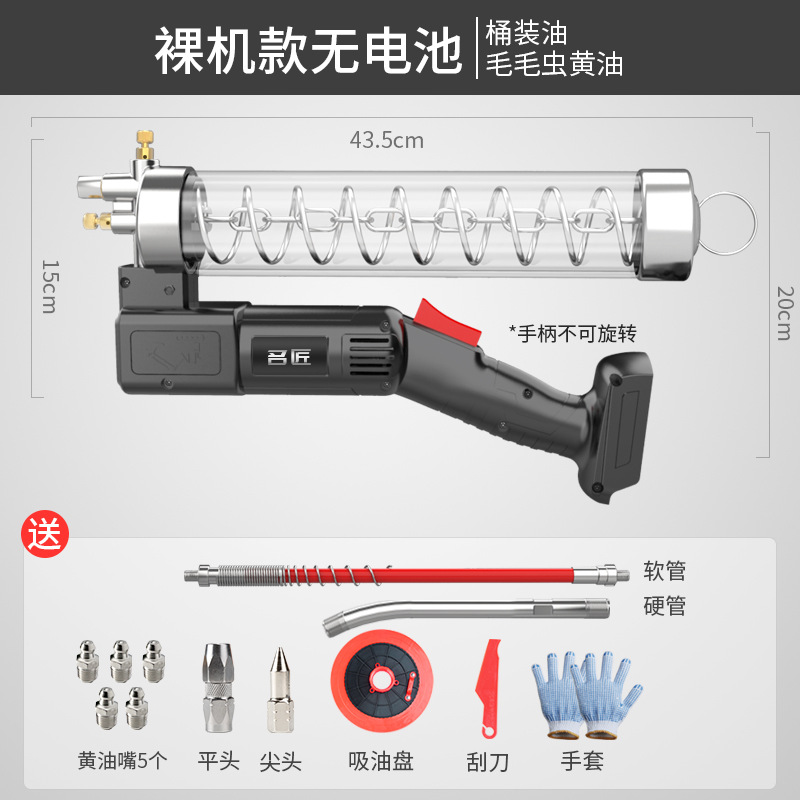 裸机款无电池
桶装油
毛毛虫黄油

43.5cm

15cm

20cm

名匠

*手柄不可旋转

送

软管

硬管

黄油嘴5个

平头

尖头

吸油盘

刮刀

手套