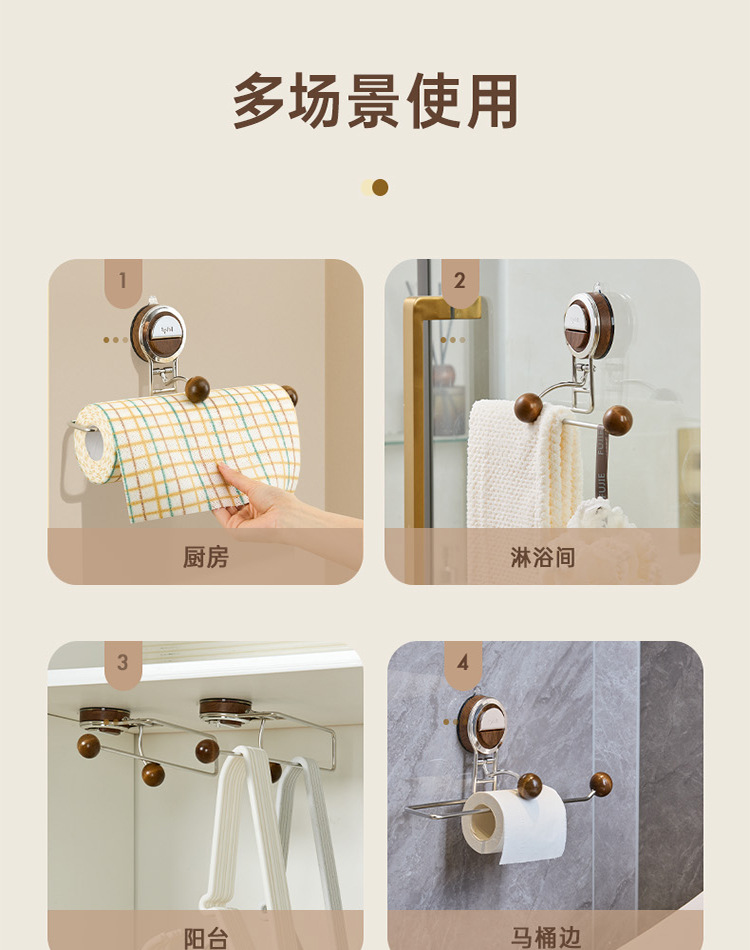 多场景使用

1
厨房

2
淋浴间

3
阳台

4
马桶边