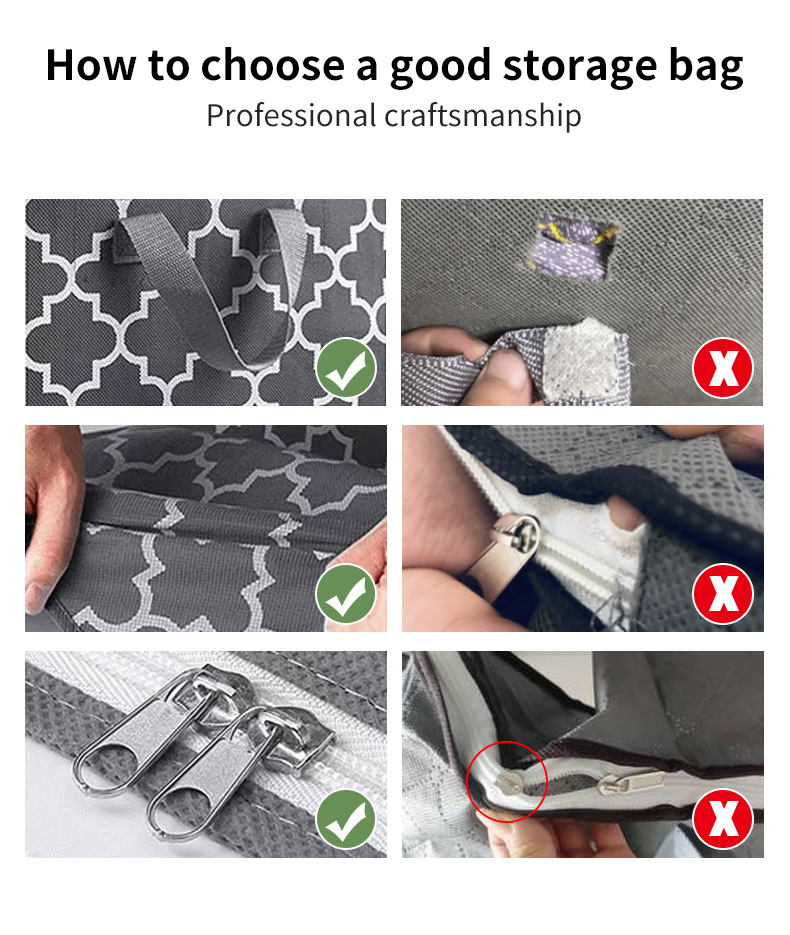 How to choose a good storage bag
Professional craftsmanship

X

X

X