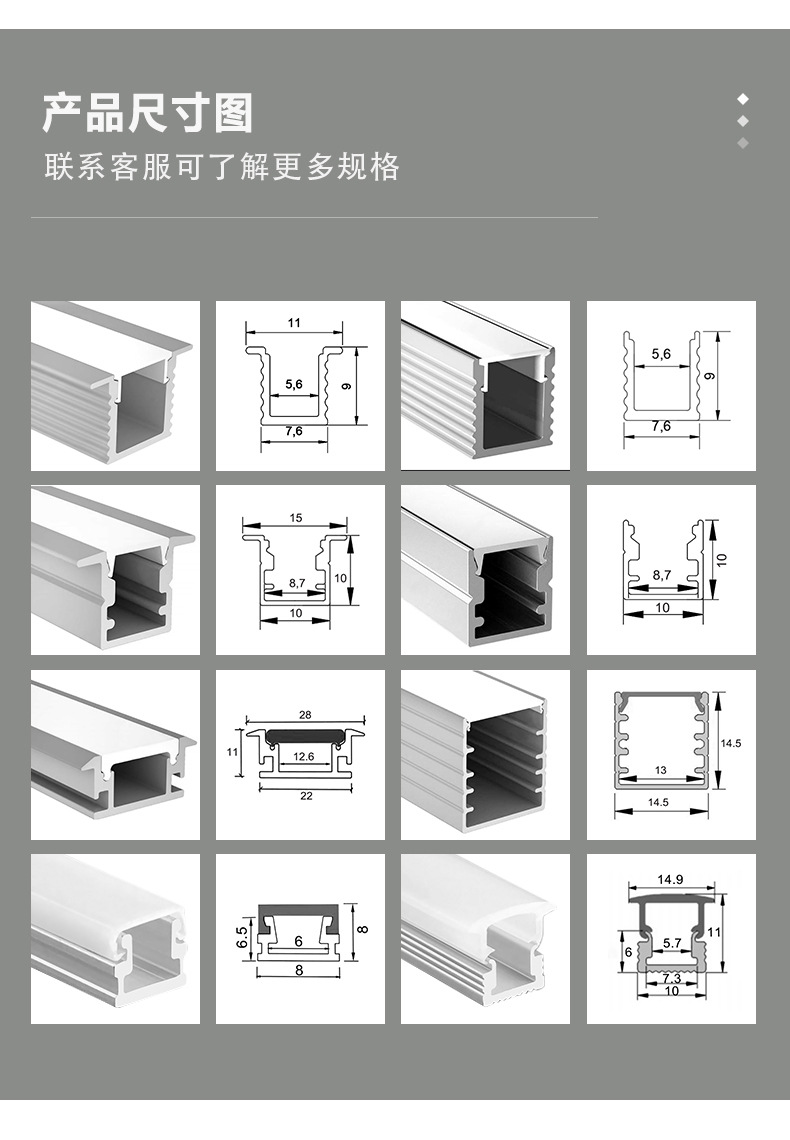 产品尺寸图
联系客服可了解更多规格

11
5,6
9
7,6

5,6
9
7,6

15
8,7
10
10

8,7
10
10

28
11
12.6
22

14.5
13
14.5

6.5
6
8
8

14.9
6
5.7
11
7.3
10