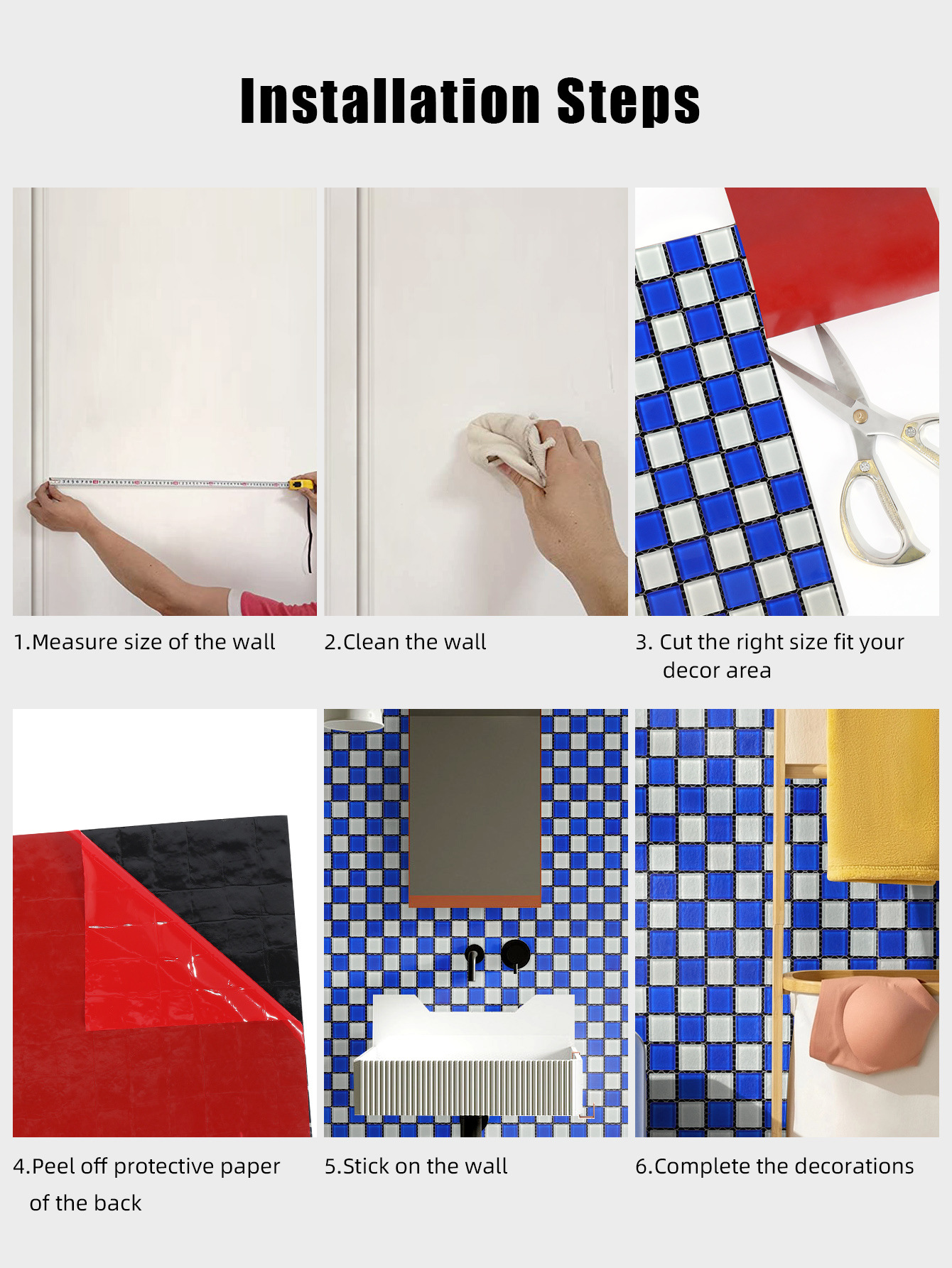 Installation Steps

1.Measure size of the wall

2.Clean the wall

3. Cut the right size fit your decor area

4.Peel off protective paper of the back

5.Stick on the wall

6.Complete the decorations