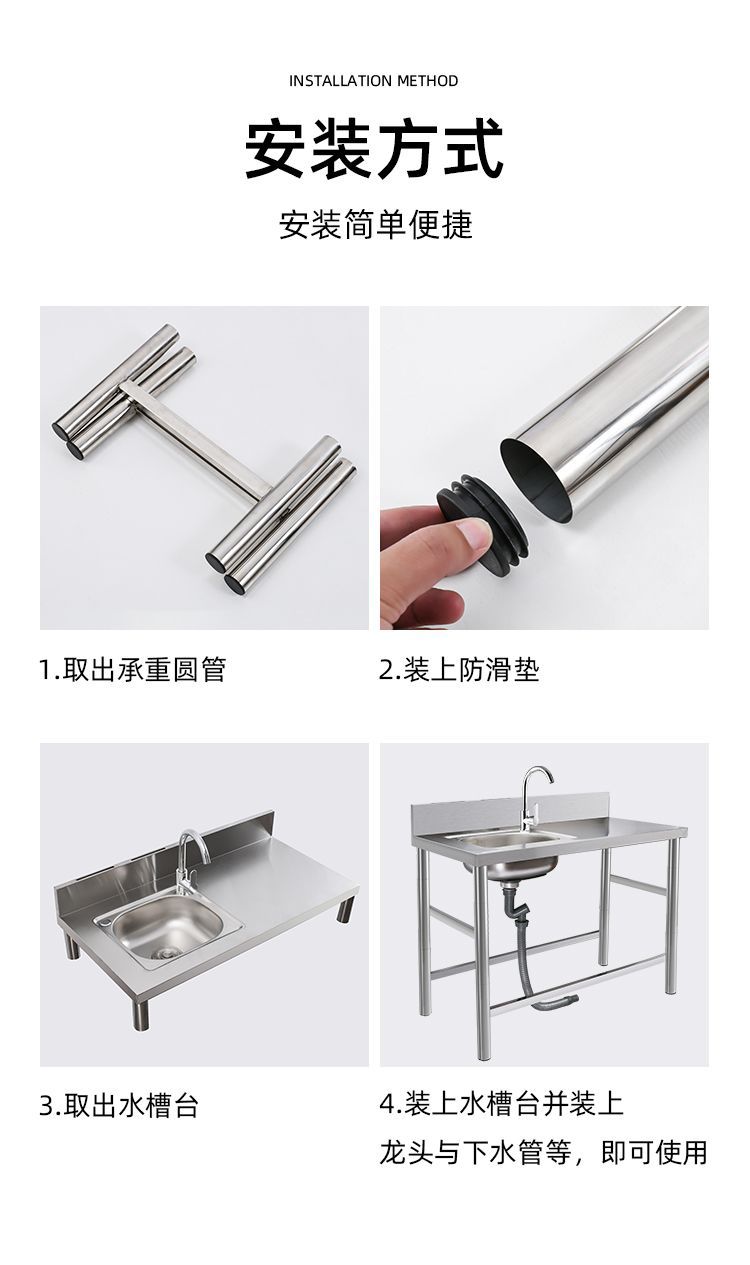 INSTALLATION METHOD

安装方式

安装简单便捷

1.取出承重圆管

2.装上防滑垫

3.取出水槽台

4.装上水槽台并装上龙头与下水管等，即可使用