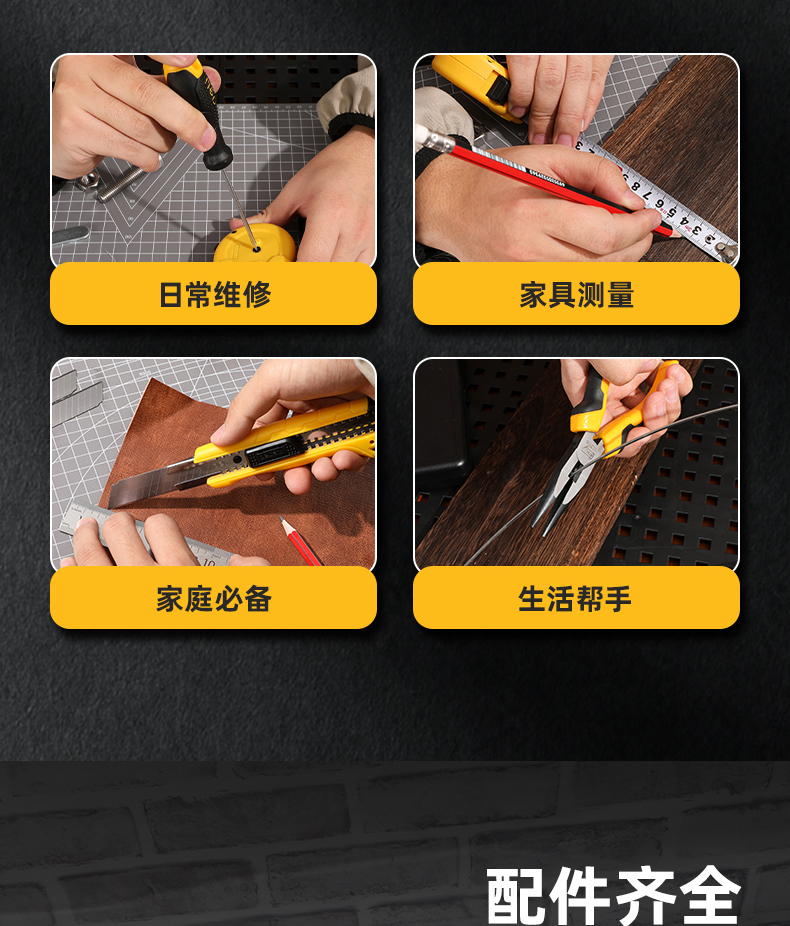 日常维修

家具测量

家庭必备

生活帮手

配件齐全