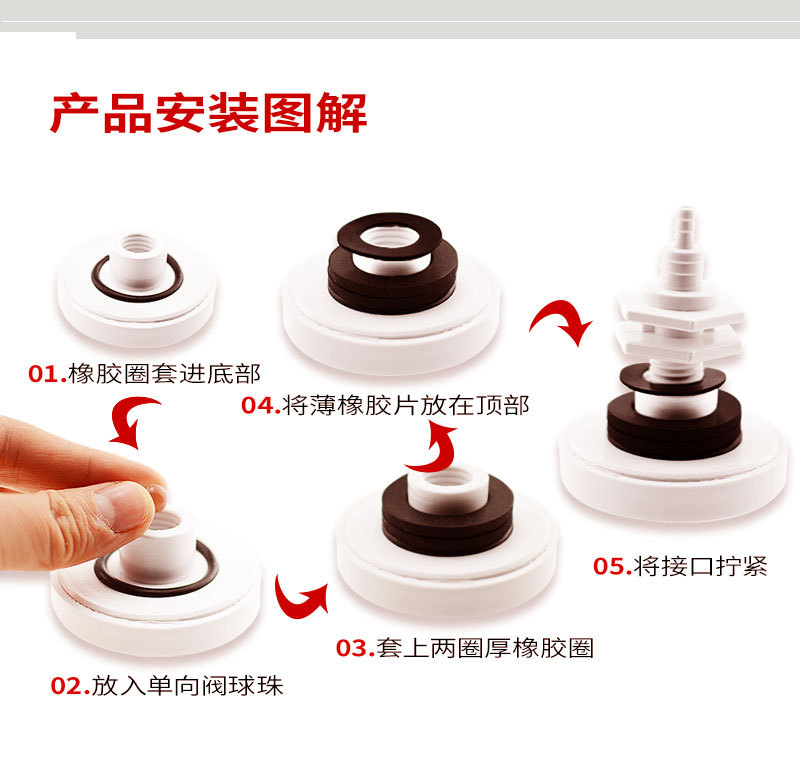 产品安装图解

01.橡胶圈套进底部

04.将薄橡胶片放在顶部

05.将接口拧紧

03.套上两圈厚橡胶圈

02.放入单向阀球珠