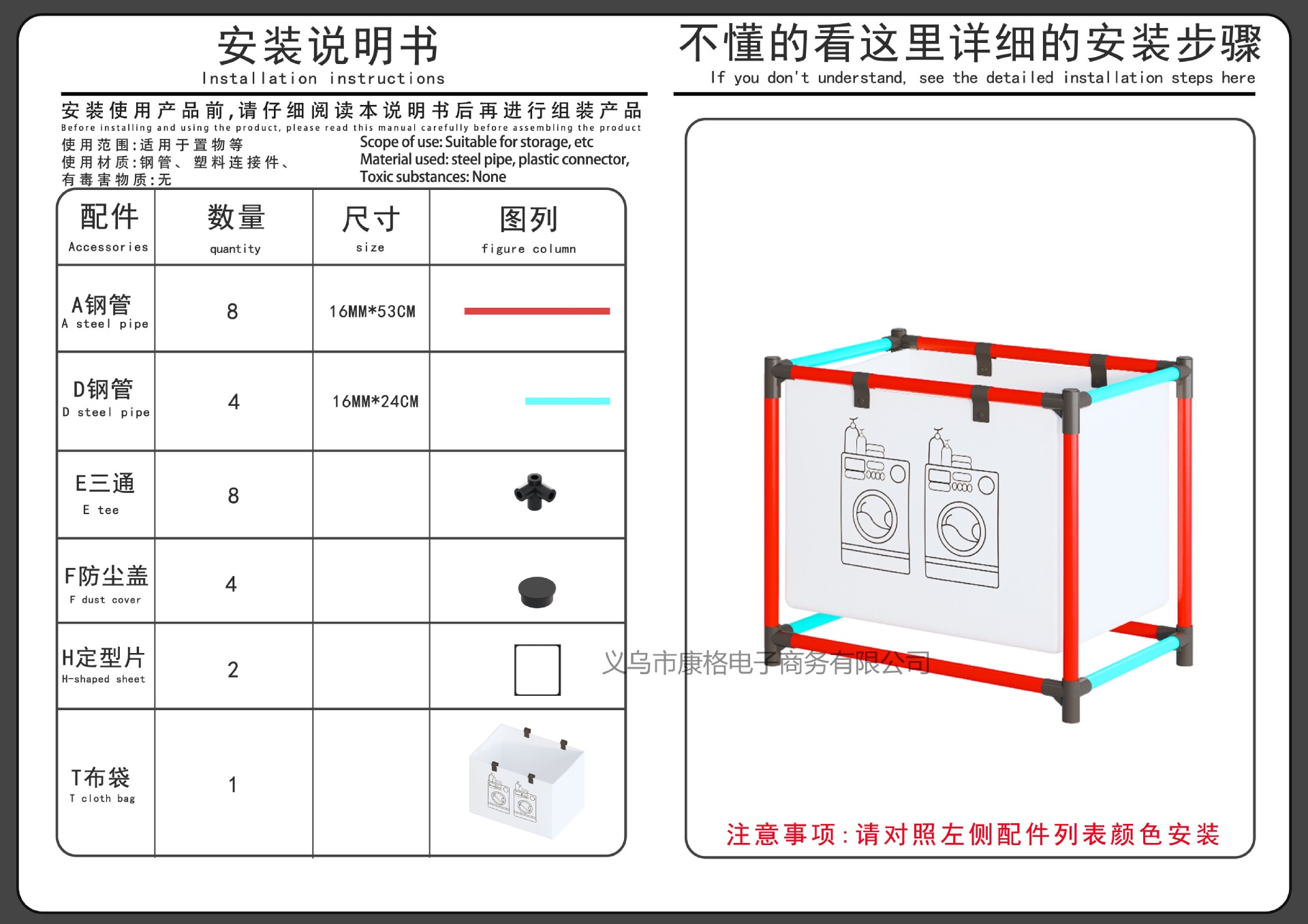 安装说明书
Installation instructions

安装使用产品前，请仔细阅读本说明书后再进行组装产品
Before installing and using the product, please read this manual carefully before assembling the product

使用范围：适用于置物等
使用材质：钢管、塑料连接件、
有毒害物质：无

Scope of use: Suitable for storage, etc
Material used: steel pipe, plastic connector,
Toxic substances: None

| 配件 Accessories | 数量 quantity | 尺寸 size | 图列 figure column |
|---|---|---|---|
| A钢管 A steel pipe | 8 | 16MM*53CM | |
| D钢管 D steel pipe | 4 | 16MM*24CM | |
| E三通 E tee | 8 | | |
| F防尘盖 F dust cover | 4 | | |
| H定型片 H-shaped sheet | 2 | | |
| T布袋 T cloth bag | 1 | | |

不懂的看这里详细的安装步骤
If you don't understand, see the detailed installation steps here

义乌市康格电子商务有限公司

注意事项：请对照左侧配件列表颜色安装