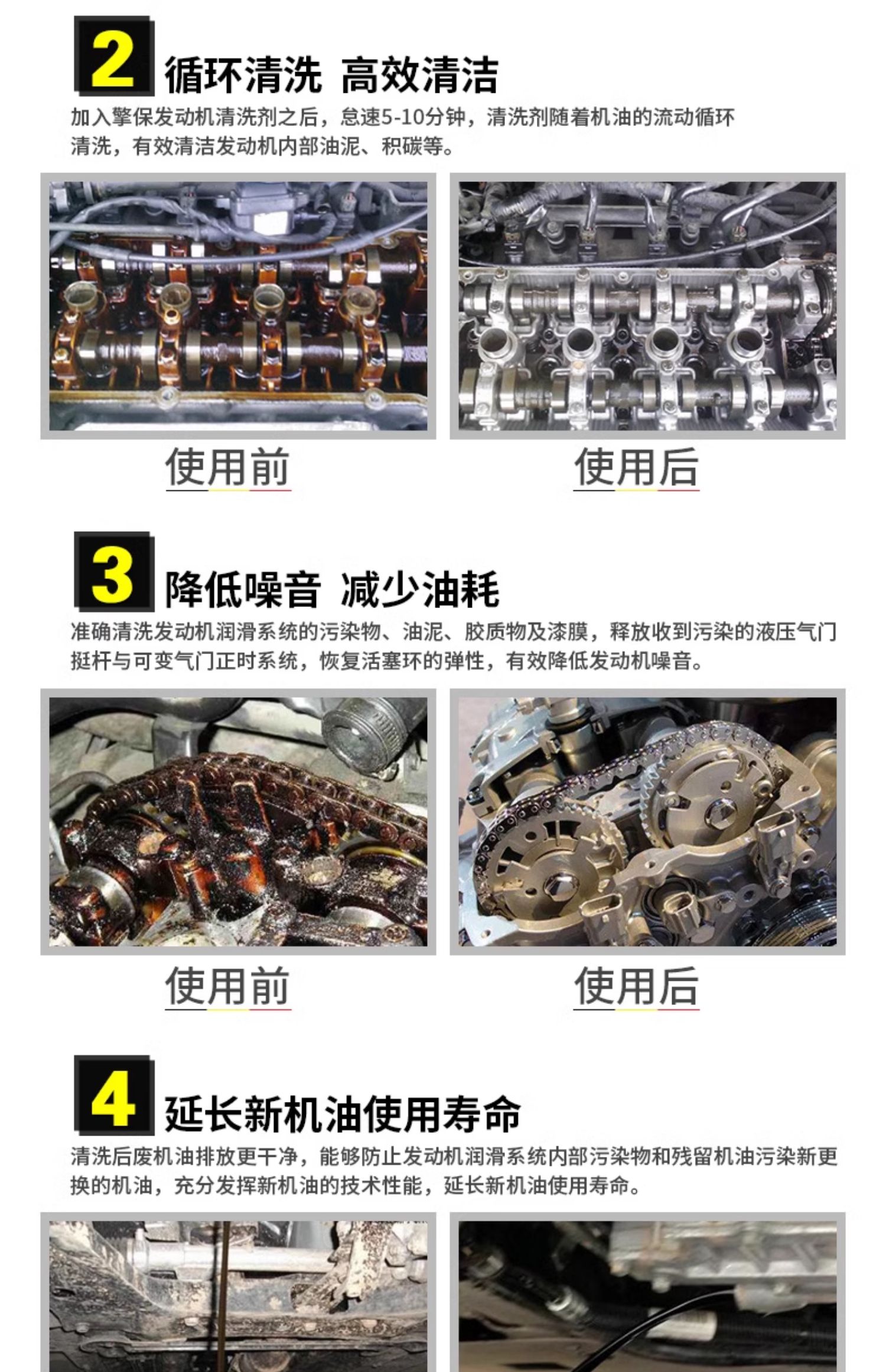 2 循环清洗 高效清洁

加入擎保发动机清洗剂之后，怠速5-10分钟，清洗剂随着机油的流动循环清洗，有效清洁发动机内部油泥、积碳等。

使用前

使用后

3 降低噪音 减少油耗

准确清洗发动机润滑系统的污染物、油泥、胶质物及漆膜，释放收到污染的液压气门挺杆与可变气门正时系统，恢复活塞环的弹性，有效降低发动机噪音。

使用前

使用后

4 延长新机油使用寿命

清洗后废机油排放更干净，能够防止发动机润滑系统内部污染物和残留机油污染新更换的机油，充分发挥新机油的技术性能，延长新机油使用寿命。