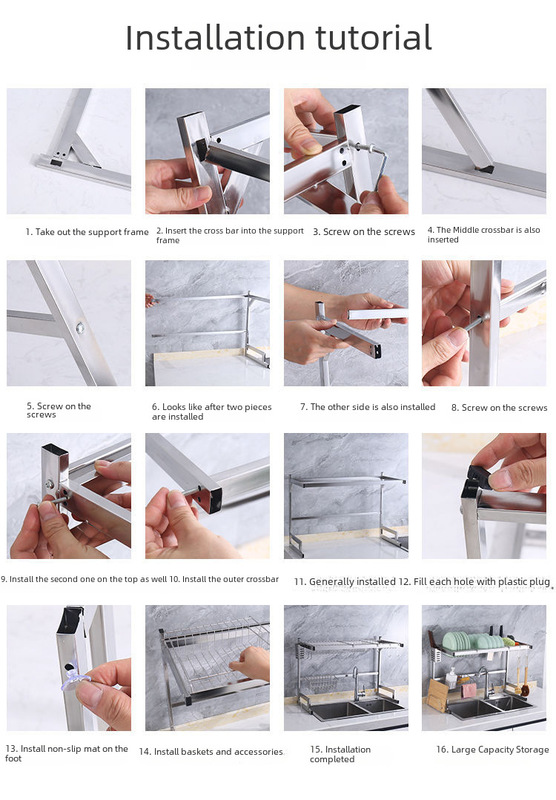 Installation tutorial

1. Take out the support frame

2. Insert the cross bar into the support frame

3. Screw on the screws

4. The Middle crossbar is also inserted

5. Screw on the screws

6. Looks like after two pieces are installed

7. The other side is also installed

8. Screw on the screws

9. Install the second one on the top as well

10. Install the outer crossbar

11. Generally installed

12. Fill each hole with plastic plug

13. Install non-slip mat on the foot

14. Install baskets and accessories

15. Installation completed

16. Large Capacity Storage