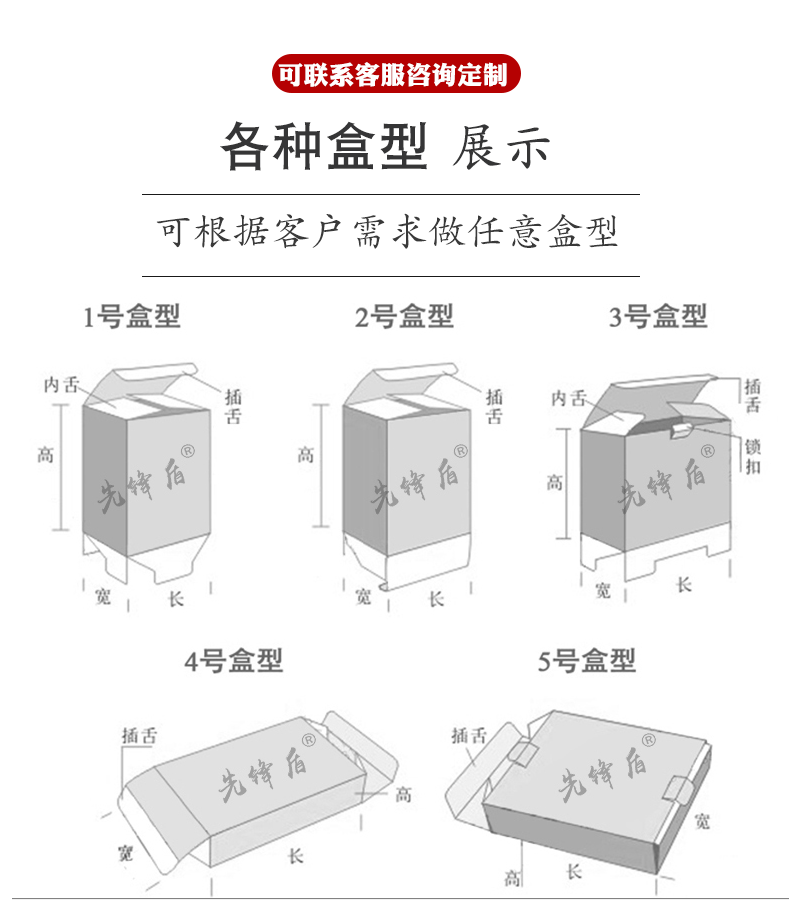 可联系客服咨询定制

各种盒型 展示

可根据客户需求做任意盒型

1号盒型

内舌
插舌
高
先锋盾®
宽
长

2号盒型

插舌
高
先锋盾®
宽
长

3号盒型

内舌
插舌
锁扣
高
先锋盾®
宽
长

4号盒型

插舌
先锋盾®
高
宽
长

5号盒型

插舌
先锋盾®
宽
高
长