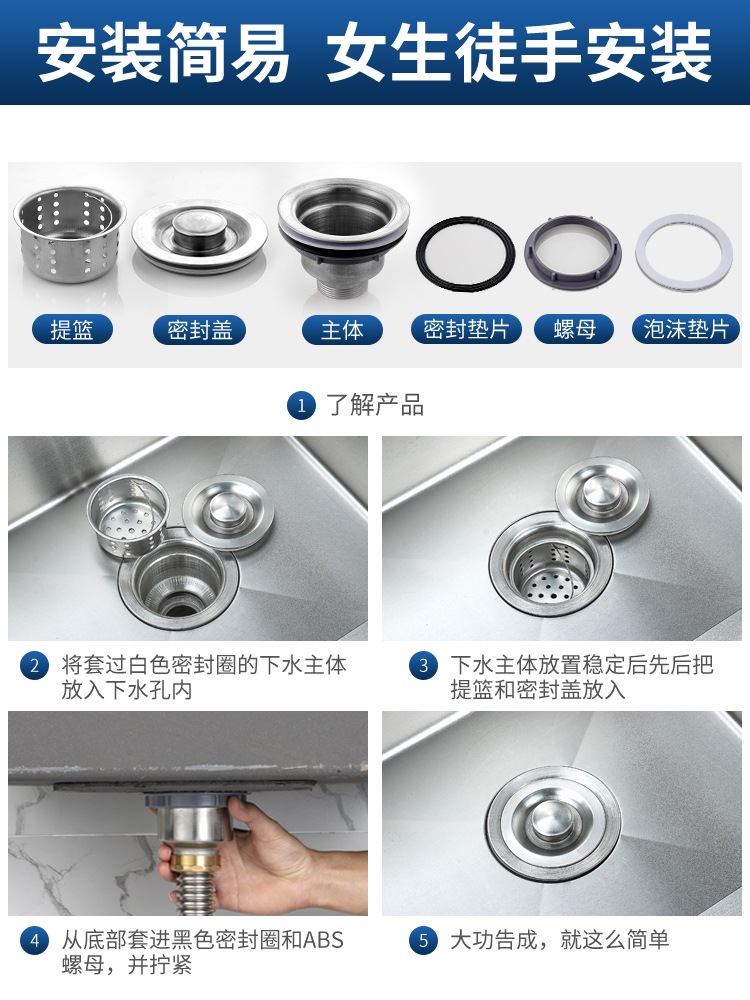 安装简易 女生徒手安装

提篮

密封盖

主体

密封垫片

螺母

泡沫垫片

1 了解产品

2 将套过白色密封圈的下水主体放入下水孔内

3 下水主体放置稳定后先后把提篮和密封盖放入

4 从底部套进黑色密封圈和ABS螺母，并拧紧

5 大功告成，就这么简单