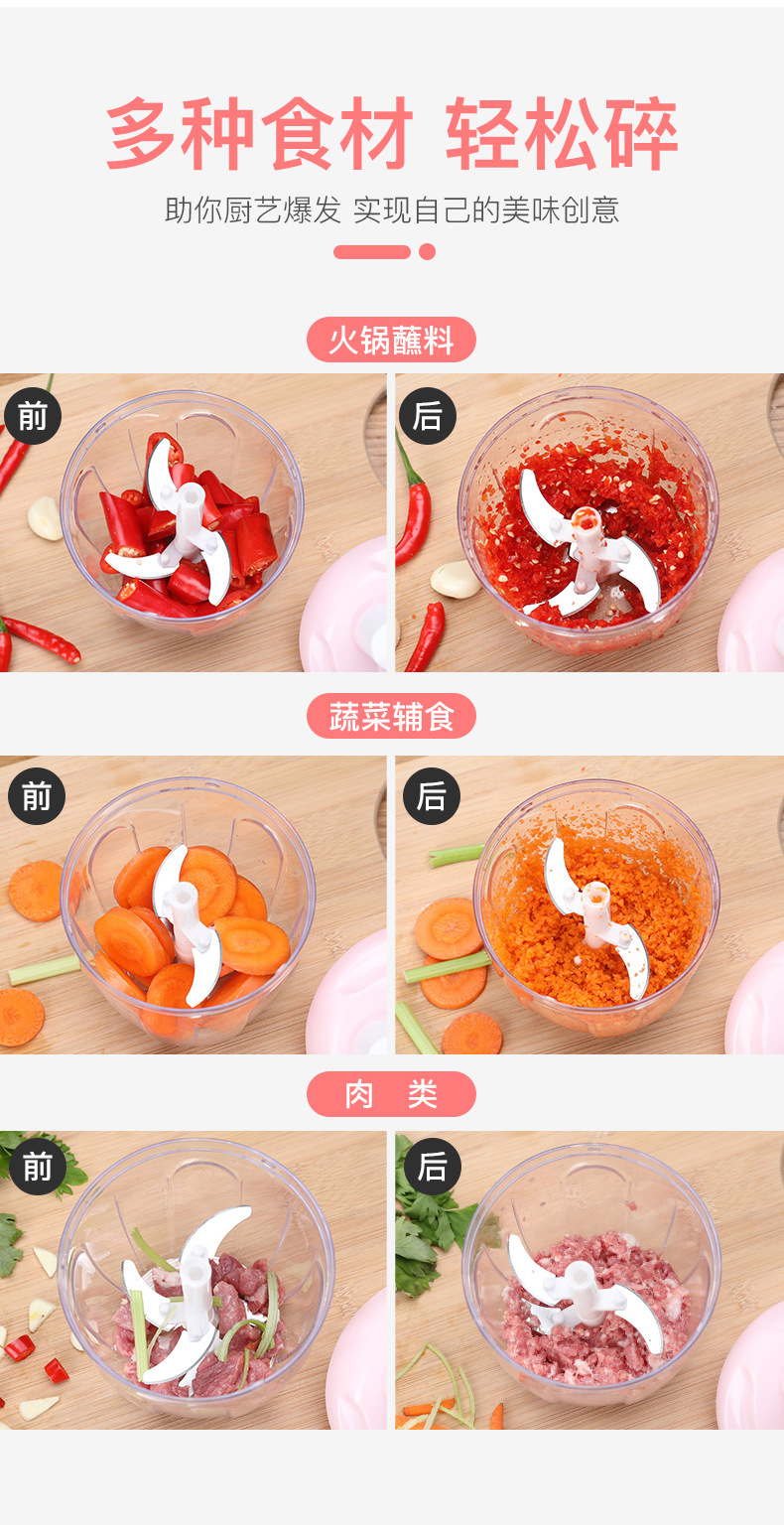 多种食材 轻松碎

助你厨艺爆发 实现自己的美味创意

火锅蘸料

前

后

蔬菜辅食

前

后

肉 类

前

后