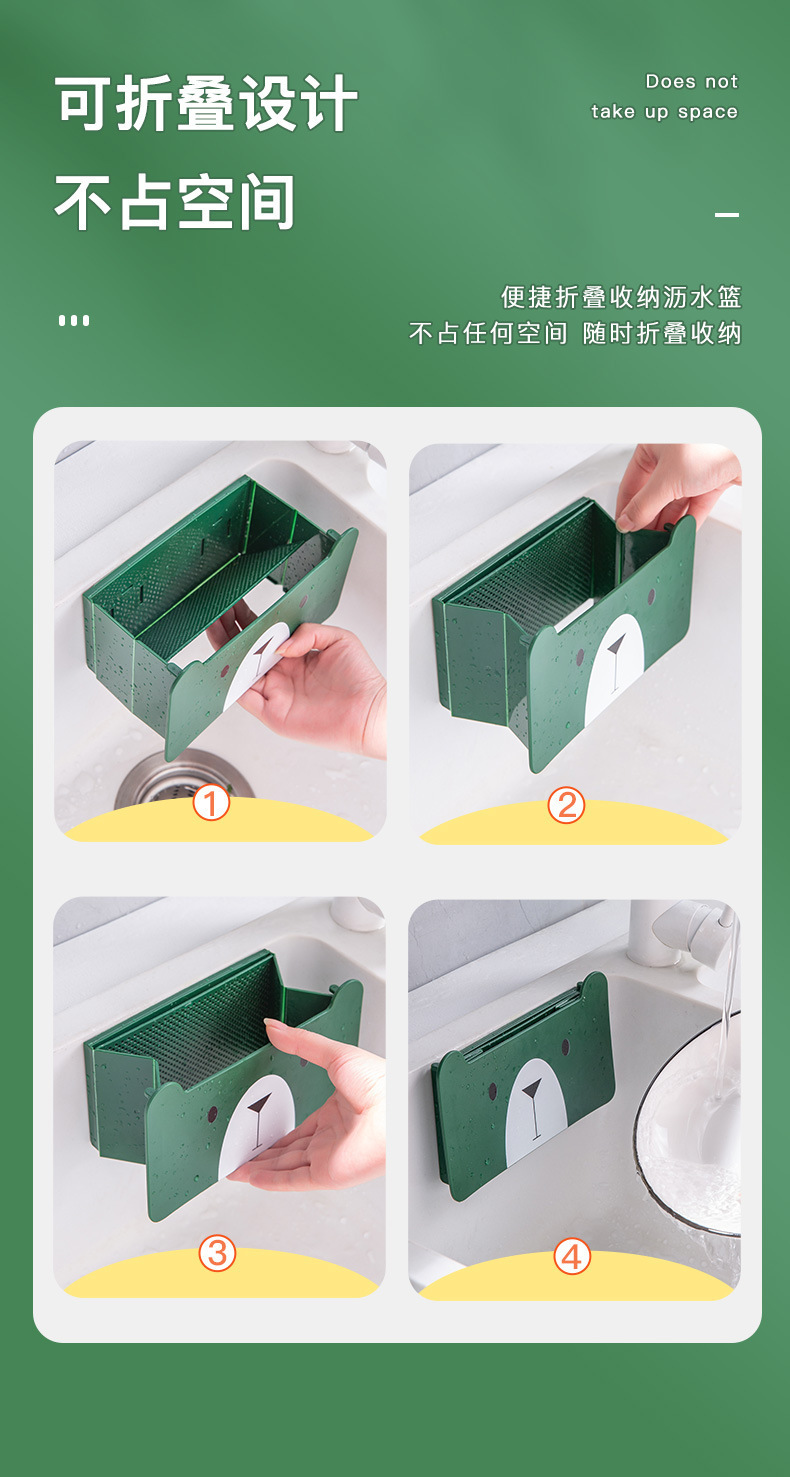 可折叠设计
不占空间

Does not
take up space

便捷折叠收纳沥水篮
不占任何空间 随时折叠收纳

①

②

③

④