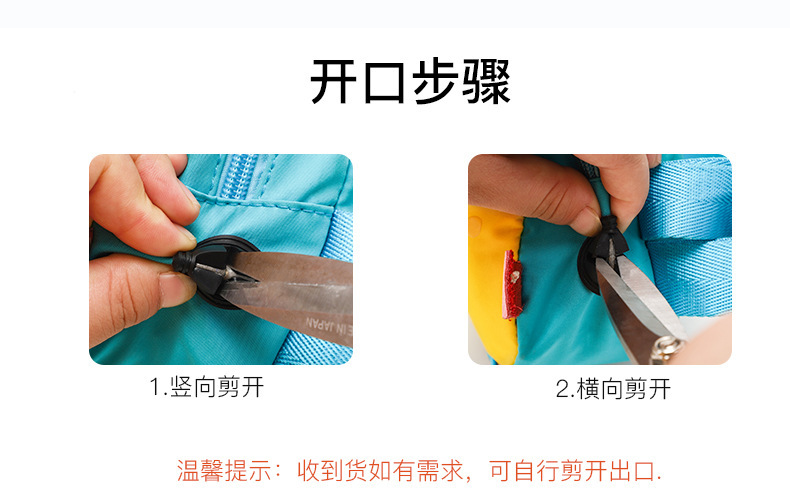 开口步骤

E IN JAPAN

1.竖向剪开

2.横向剪开

温馨提示：收到货如有需求，可自行剪开出口.