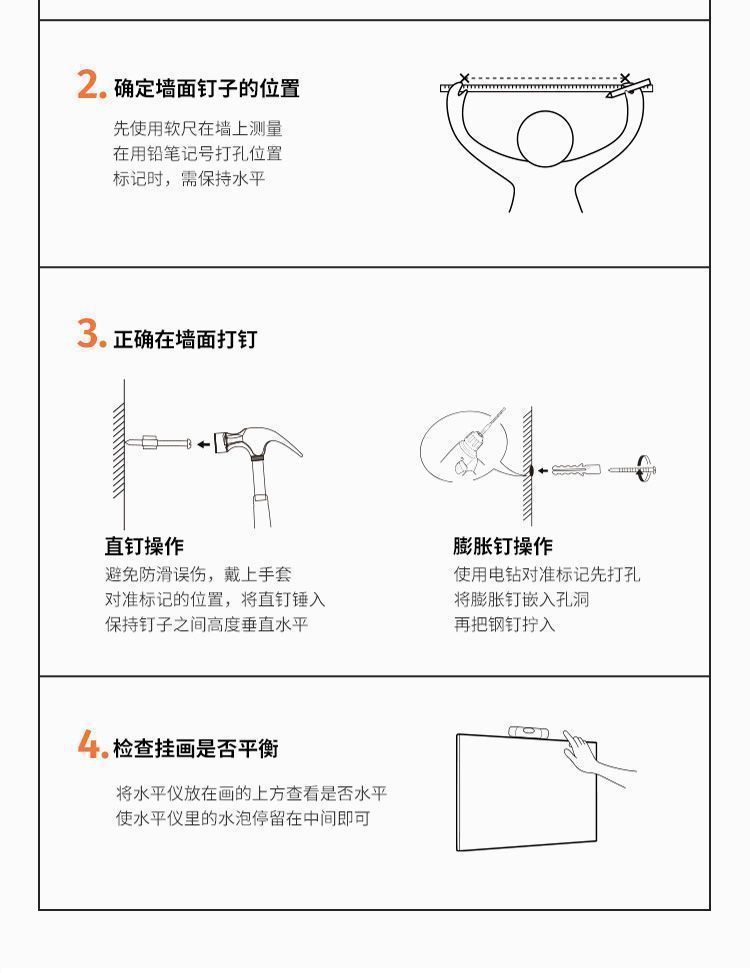 2. 确定墙面钉子的位置

先使用软尺在墙上测量
在用铅笔记号打孔位置
标记时，需保持水平

3. 正确在墙面打钉

直钉操作

避免防滑误伤，戴上手套
对准标记的位置，将直钉锤入
保持钉子之间高度垂直水平

膨胀钉操作

使用电钻对准标记先打孔
将膨胀钉嵌入孔洞
再把钢钉拧入

4. 检查挂画是否平衡

将水平仪放在画的上方查看是否水平
使水平仪里的水泡停留在中间即可