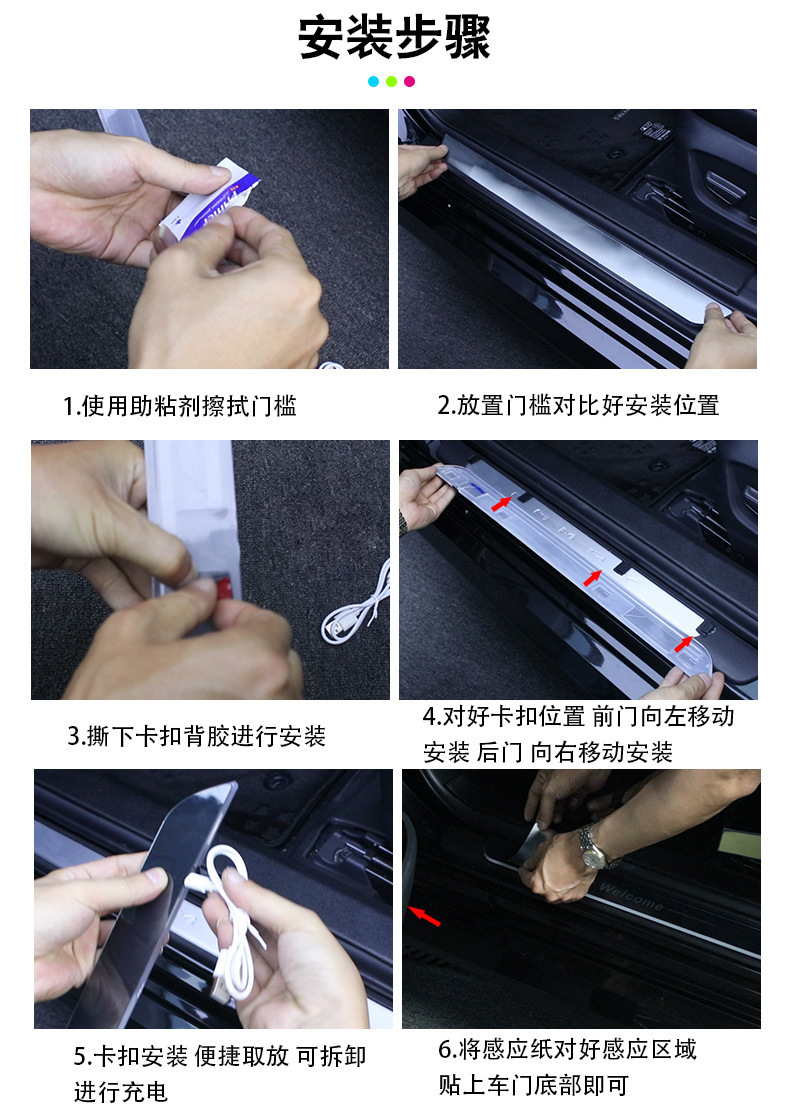 安装步骤

1.使用助粘剂擦拭门槛

2.放置门槛对比好安装位置

3.撕下卡扣背胶进行安装

4.对好卡扣位置 前门向左移动安装 后门 向右移动安装

5.卡扣安装 便捷取放 可拆卸进行充电

Welcome

6.将感应纸对好感应区域贴上车门底部即可