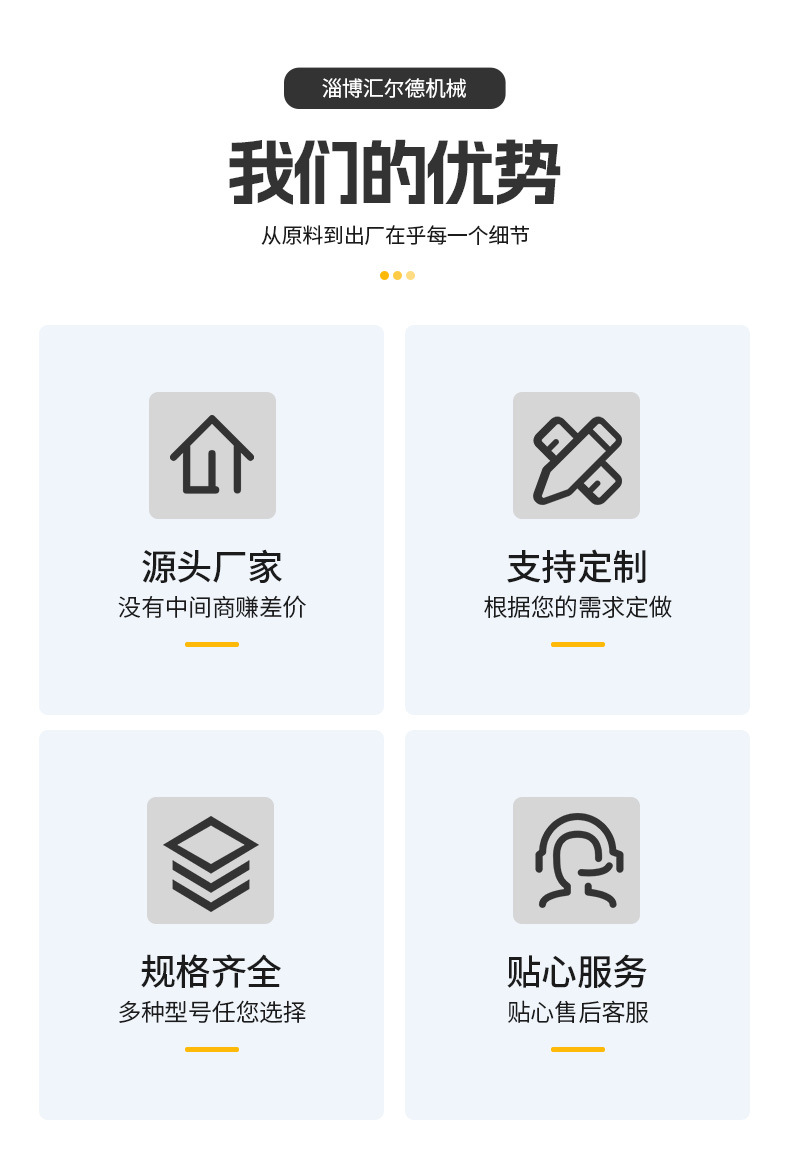 淄博汇尔德机械

我们的优势

从原料到出厂在乎每一个细节

源头厂家
没有中间商赚差价

支持定制
根据您的需求定做

规格齐全
多种型号任您选择

贴心服务
贴心售后客服