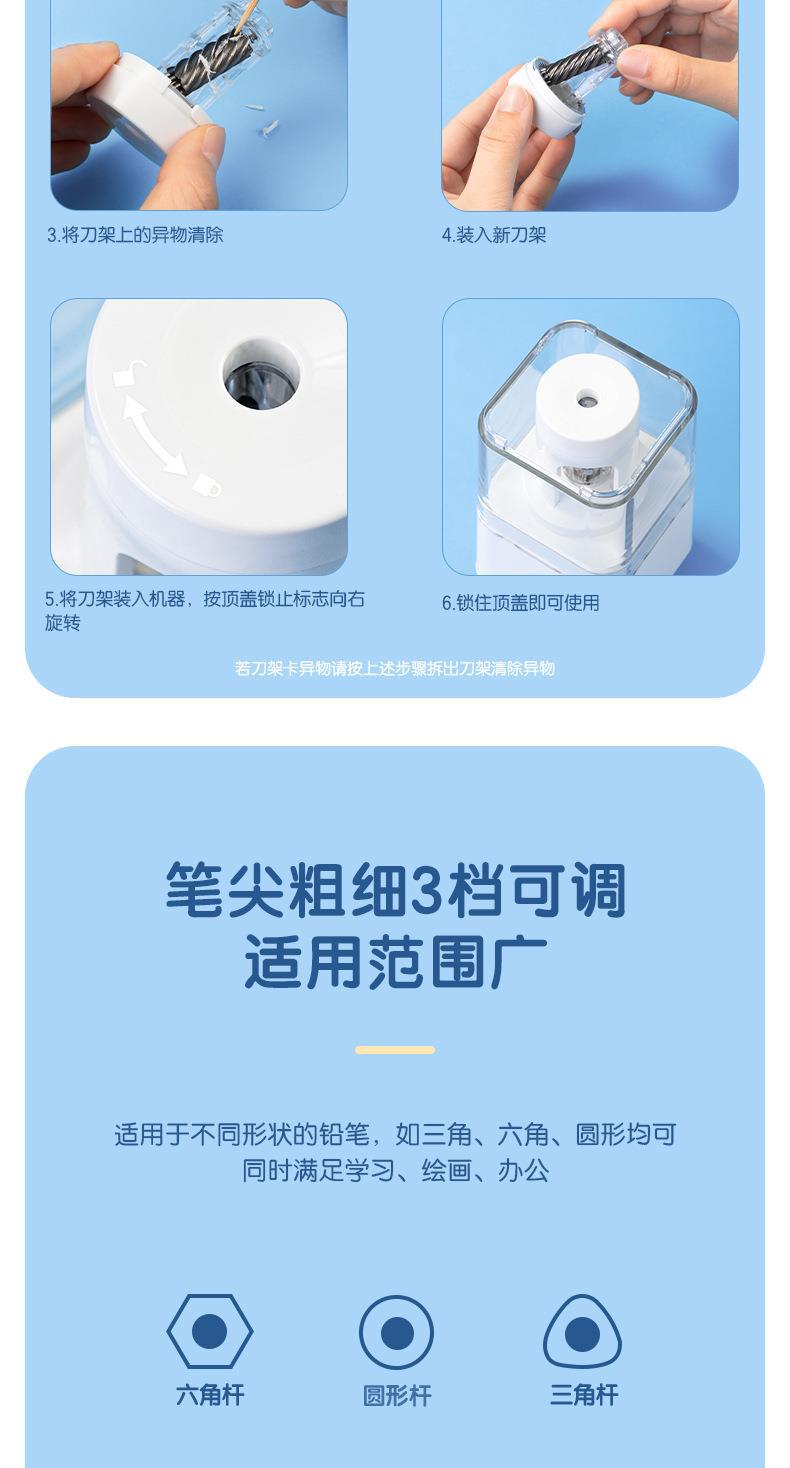 3.将刀架上的异物清除

4.装入新刀架

5.将刀架装入机器，按顶盖锁止标志向右旋转

6.锁住顶盖即可使用

若刀架卡异物请按上述步骤拆出刀架清除异物

笔尖粗细3档可调
适用范围广

适用于不同形状的铅笔，如三角、六角、圆形均可
同时满足学习、绘画、办公

六角杆

圆形杆

三角杆