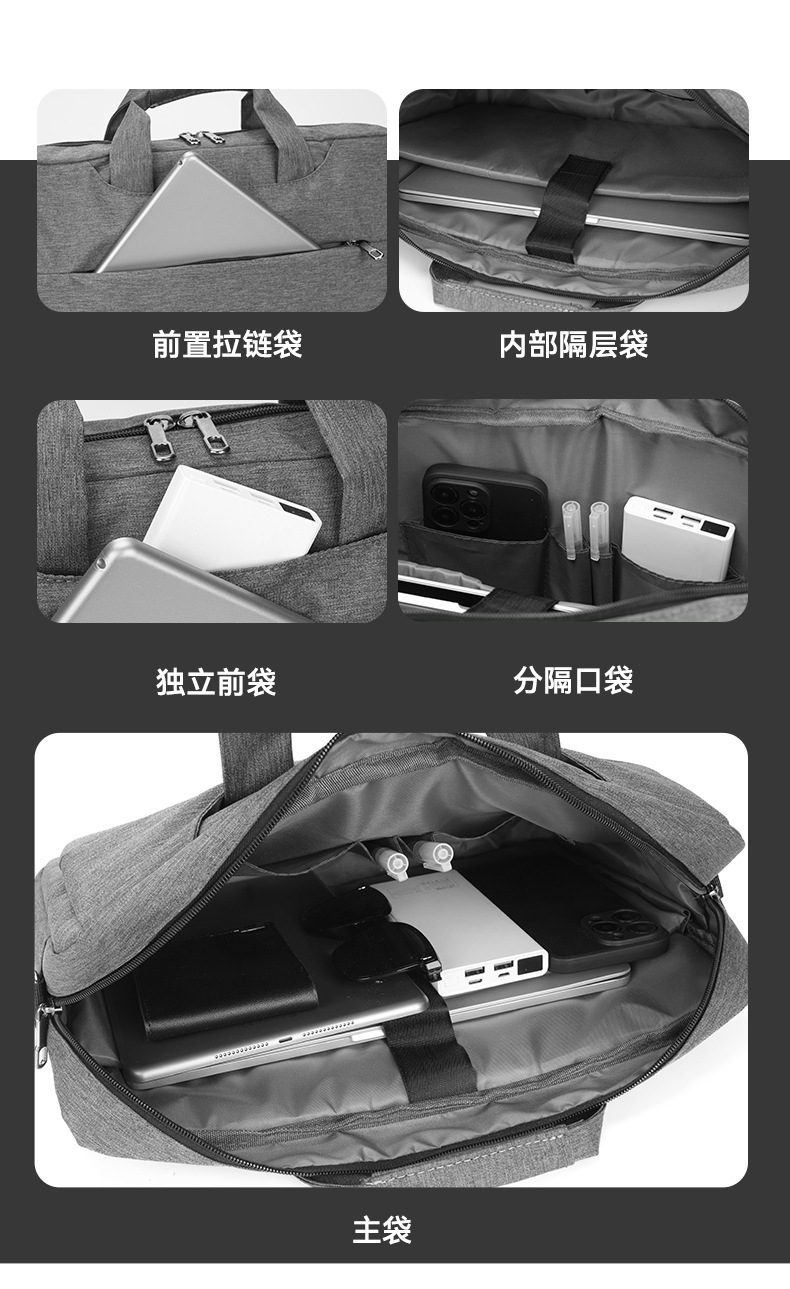 前置拉链袋

内部隔层袋

独立前袋

分隔口袋

主袋