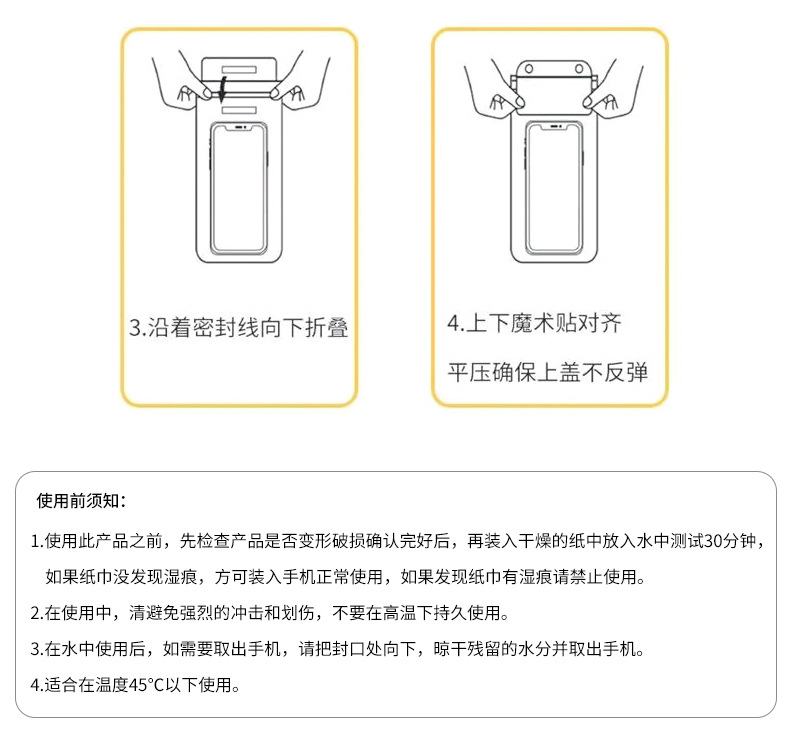 3.沿着密封线向下折叠

4.上下魔术贴对齐

平压确保上盖不反弹

使用前须知：

1.使用此产品之前，先检查产品是否变形破损确认完好后，再装入干燥的纸中放入水中测试30分钟，如果纸巾没发现湿痕，方可装入手机正常使用，如果发现纸巾有湿痕请禁止使用。

2.在使用中，清避免强烈的冲击和划伤，不要在高温下持久使用。

3.在水中使用后，如需要取出手机，请把封口处向下，晾干残留的水分并取出手机。

4.适合在温度45°C以下使用。