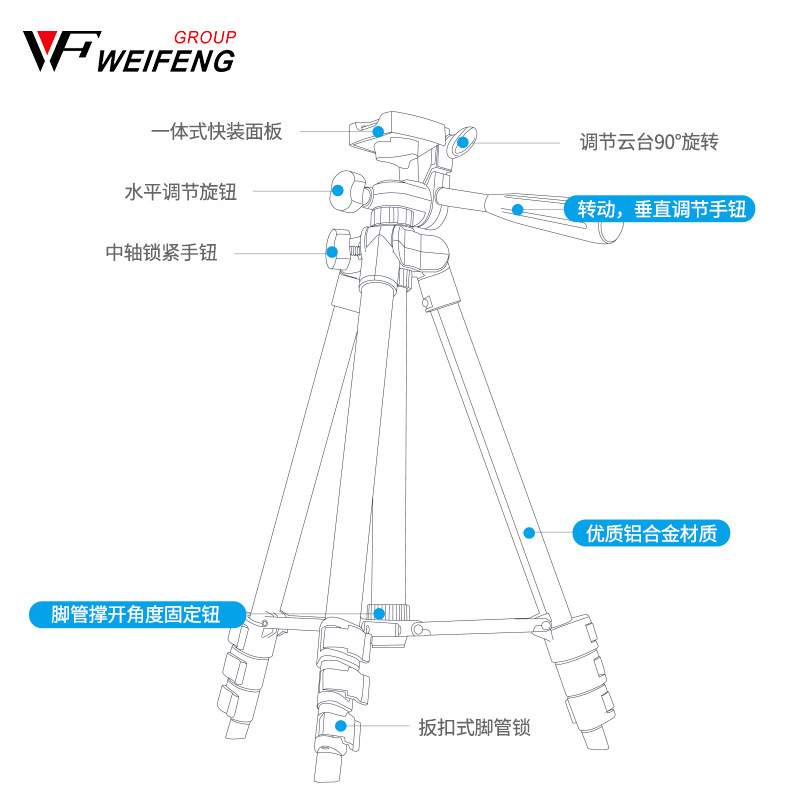 WF GROUP WEIFENG

一体式快装面板

调节云台90°旋转

水平调节旋钮

转动，垂直调节手钮

中轴锁紧手钮

优质铝合金材质

脚管撑开角度固定钮

扳扣式脚管锁