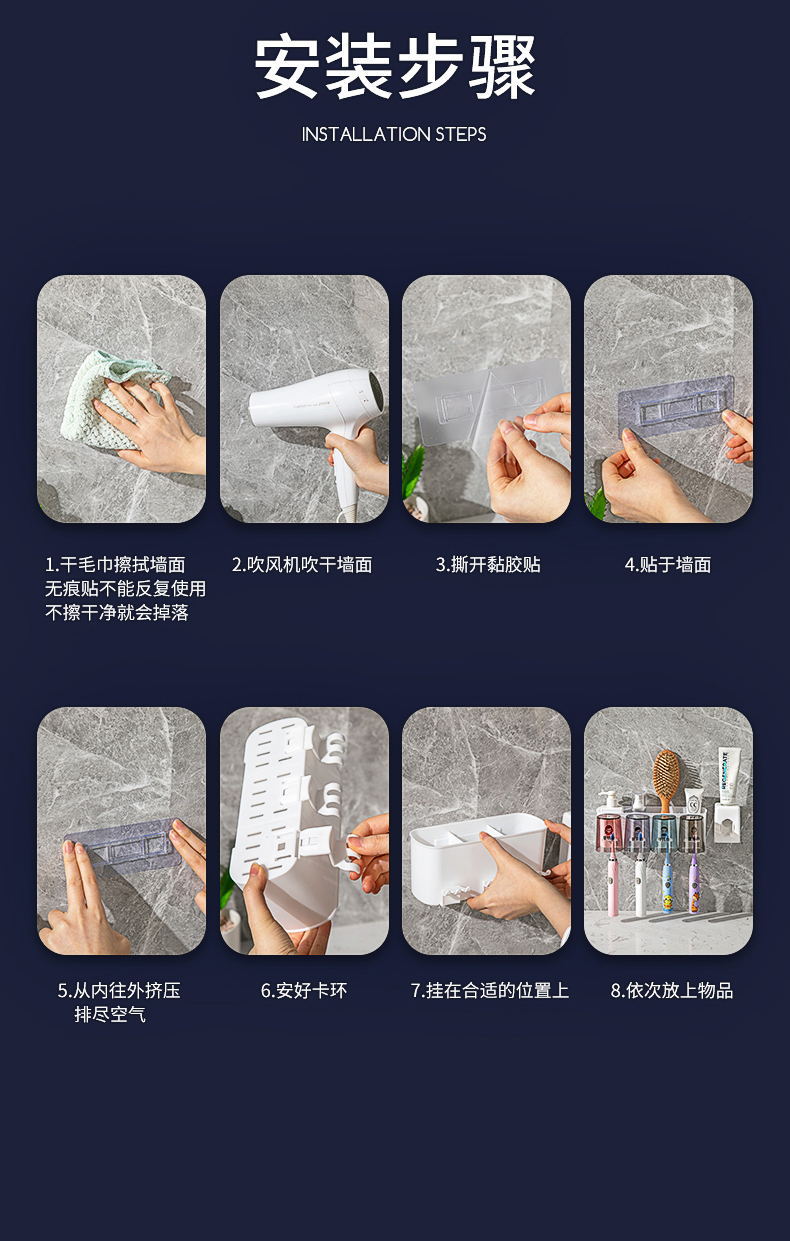 安装步骤

INSTALLATION STEPS

1.干毛巾擦拭墙面
无痕贴不能反复使用
不擦干净就会掉落

2.吹风机吹干墙面

3.撕开黏胶贴

4.贴于墙面

5.从内往外挤压
排尽空气

6.安好卡环

7.挂在合适的位置上

8.依次放上物品